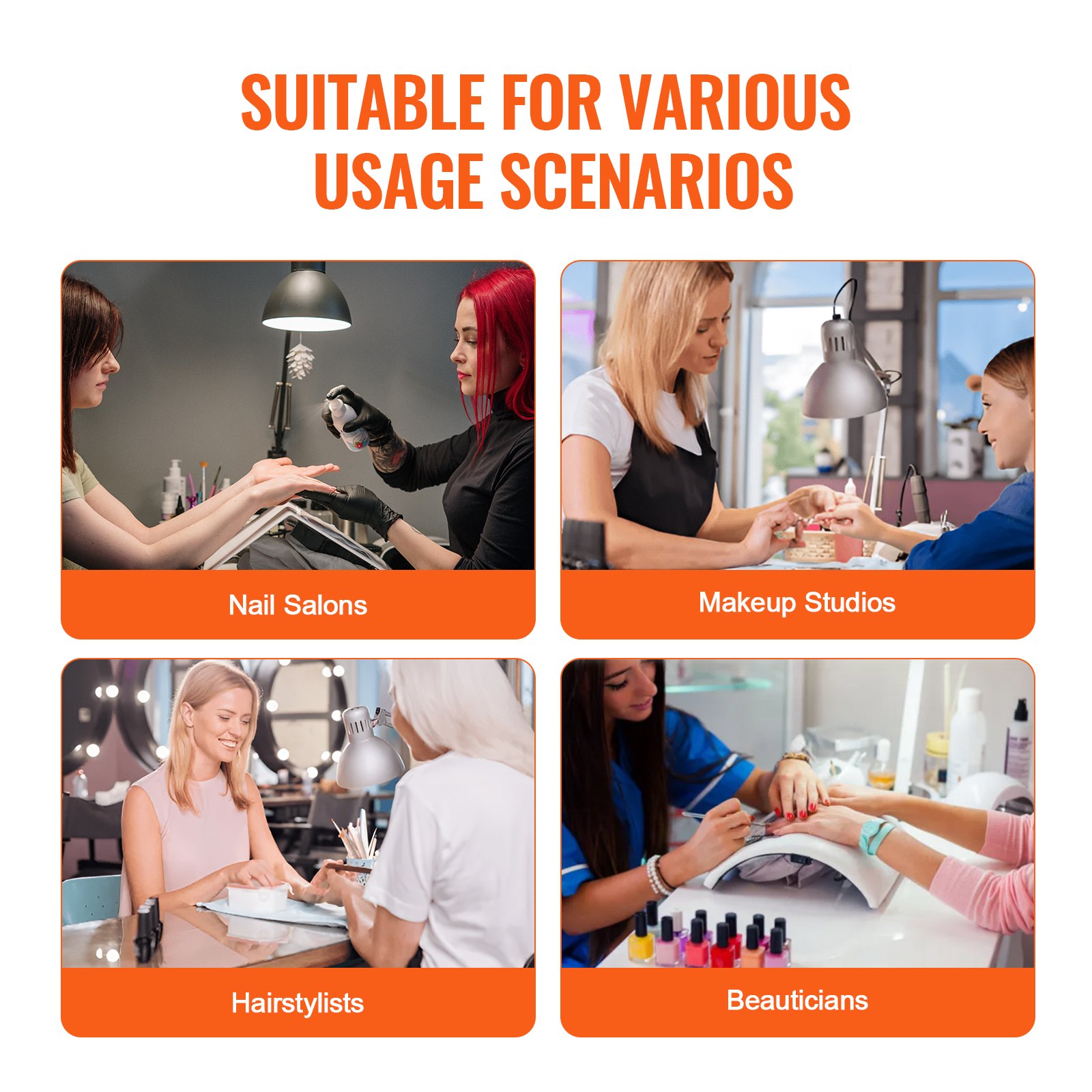 SUITABLE FOR VARIOUS USAGE SCENARIOS

Nail Salons

Makeup Studios

Hairstylists

Beauticians