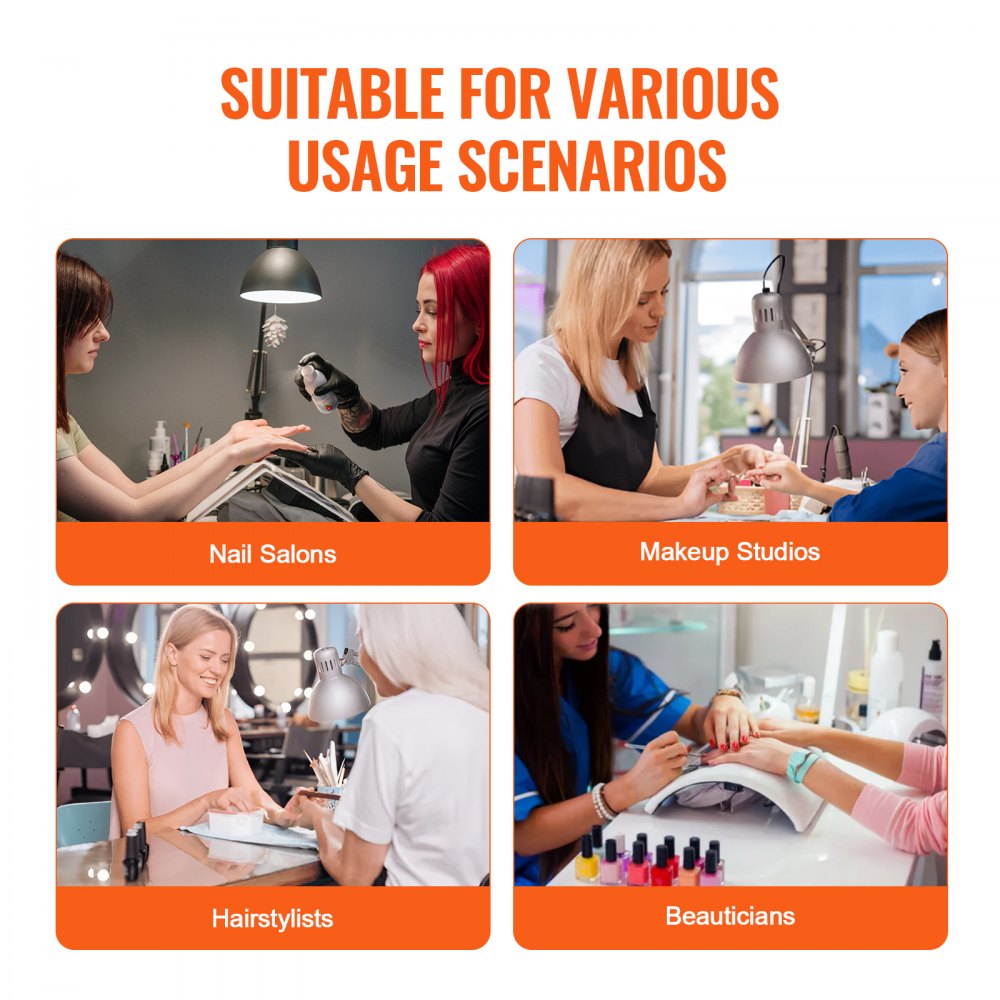 SUITABLE FOR VARIOUS USAGE SCENARIOS

Nail Salons

Makeup Studios

Hairstylists

Beauticians