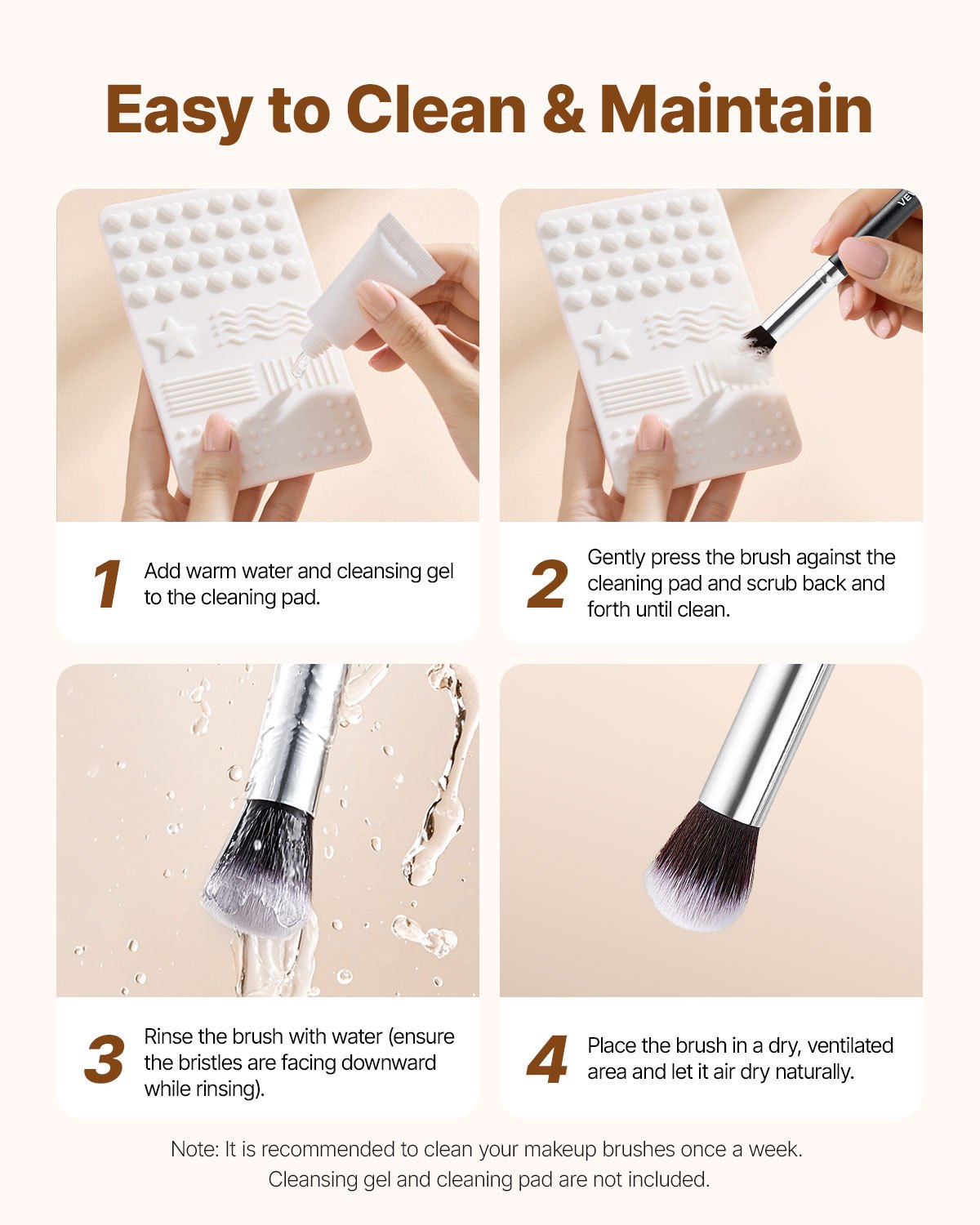 Easy to Clean & Maintain

1 Add warm water and cleansing gel to the cleaning pad.

2 Gently press the brush against the cleaning pad and scrub back and forth until clean.

3 Rinse the brush with water (ensure the bristles are facing downward while rinsing).

4 Place the brush in a dry, ventilated area and let it air dry naturally.

Note: It is recommended to clean your makeup brushes once a week.
Cleansing gel and cleaning pad are not included.