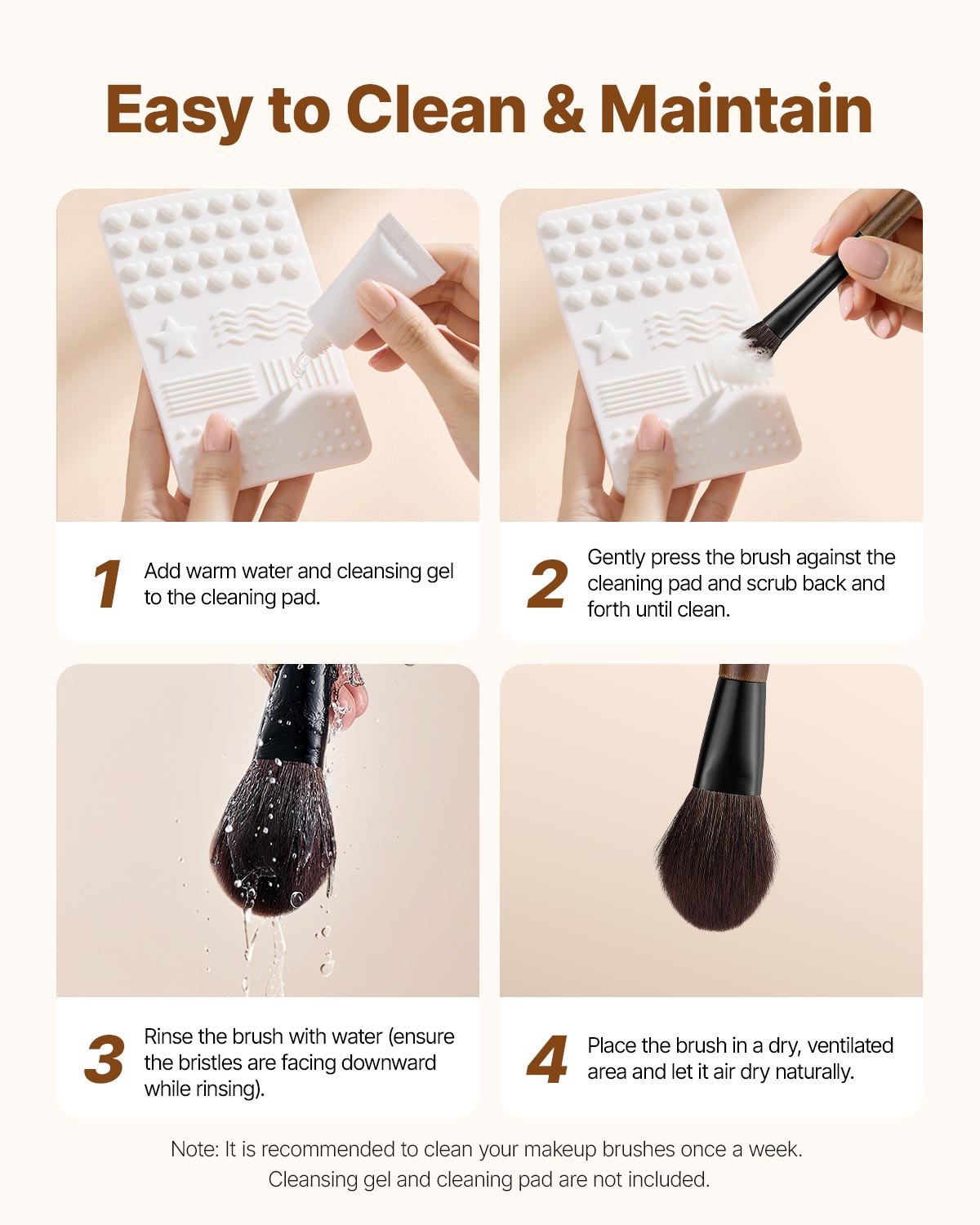 Easy to Clean & Maintain

1 Add warm water and cleansing gel to the cleaning pad.

2 Gently press the brush against the cleaning pad and scrub back and forth until clean.

3 Rinse the brush with water (ensure the bristles are facing downward while rinsing).

4 Place the brush in a dry, ventilated area and let it air dry naturally.

Note: It is recommended to clean your makeup brushes once a week.
Cleansing gel and cleaning pad are not included.