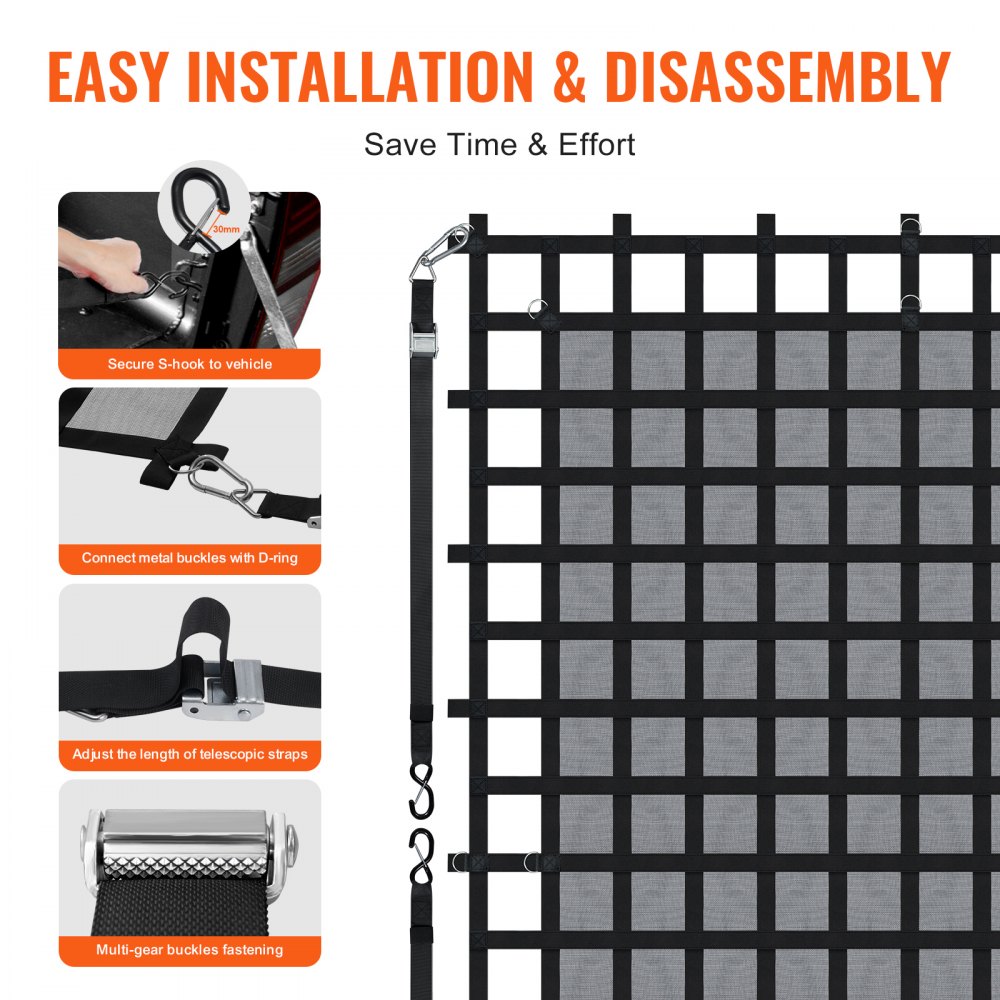 EASY INSTALLATION & DISASSEMBLY

Save Time & Effort

30mm

Secure S-hook to vehicle

Connect metal buckles with D-ring

Adjust the length of telescopic straps

Multi-gear buckles fastening