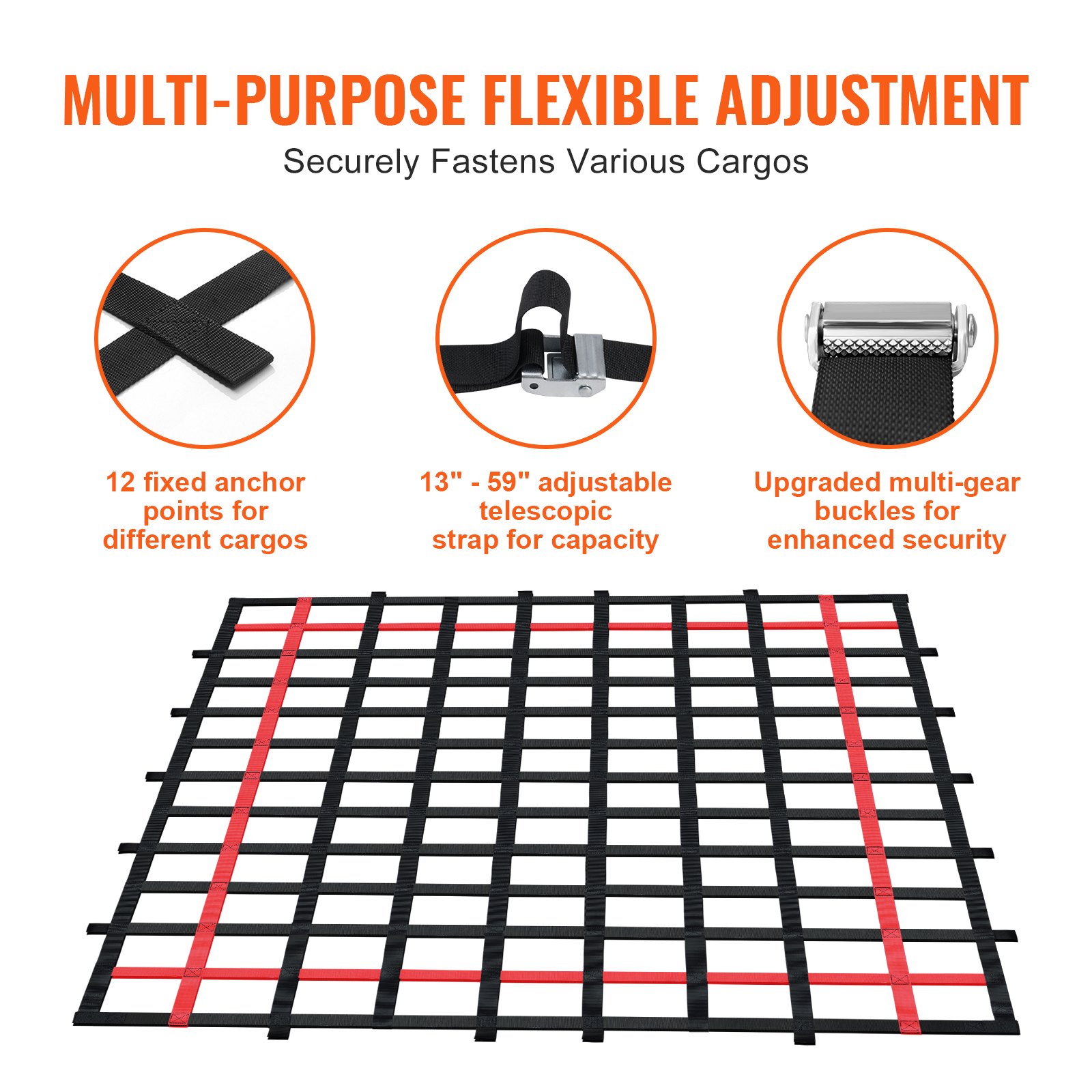 MULTI-PURPOSE FLEXIBLE ADJUSTMENT

Securely Fastens Various Cargos

12 fixed anchor points for different cargos

13" - 59" adjustable telescopic strap for capacity

Upgraded multi-gear buckles for enhanced security