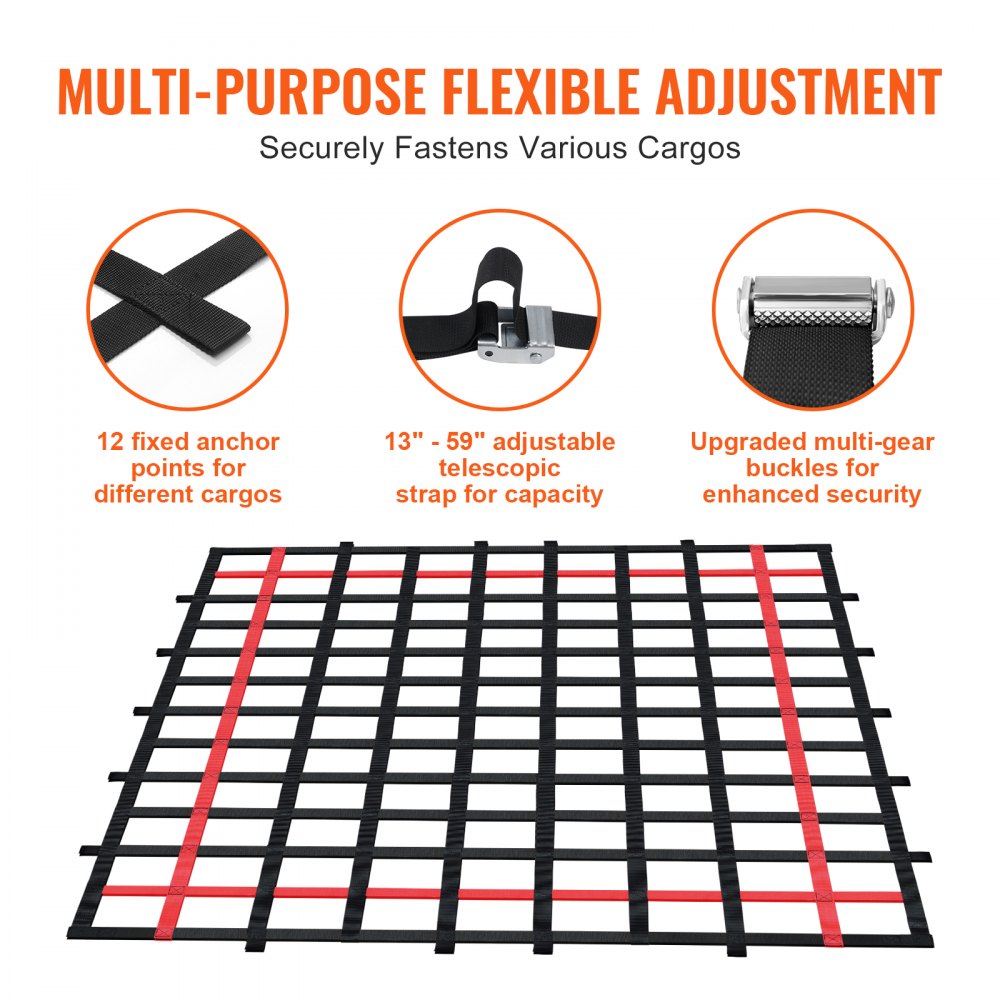 MULTI-PURPOSE FLEXIBLE ADJUSTMENT

Securely Fastens Various Cargos

12 fixed anchor points for different cargos

13" - 59" adjustable telescopic strap for capacity

Upgraded multi-gear buckles for enhanced security