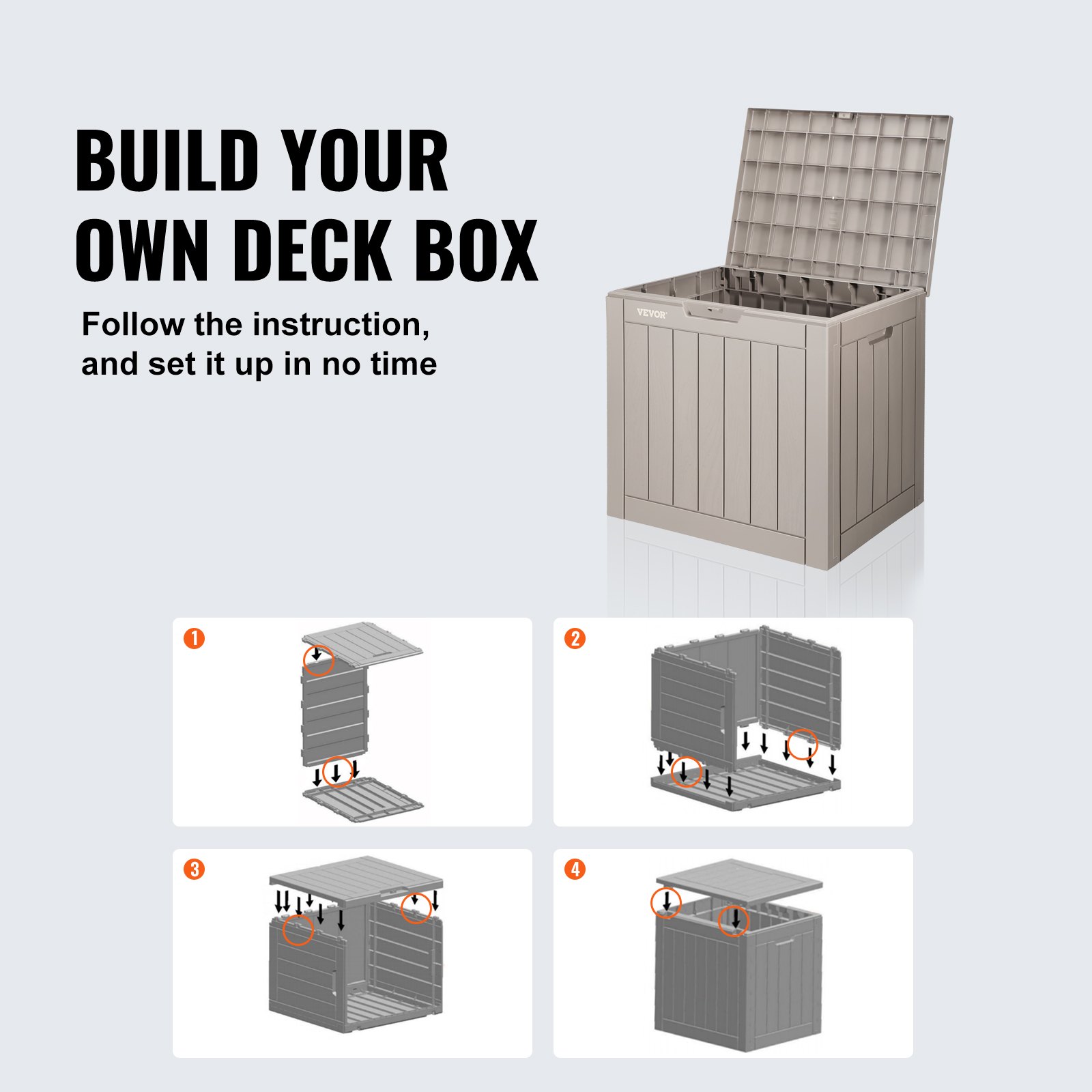 BUILD YOUR OWN DECK BOX

Follow the instruction, and set it up in no time

VEVOR

1

2

3

4