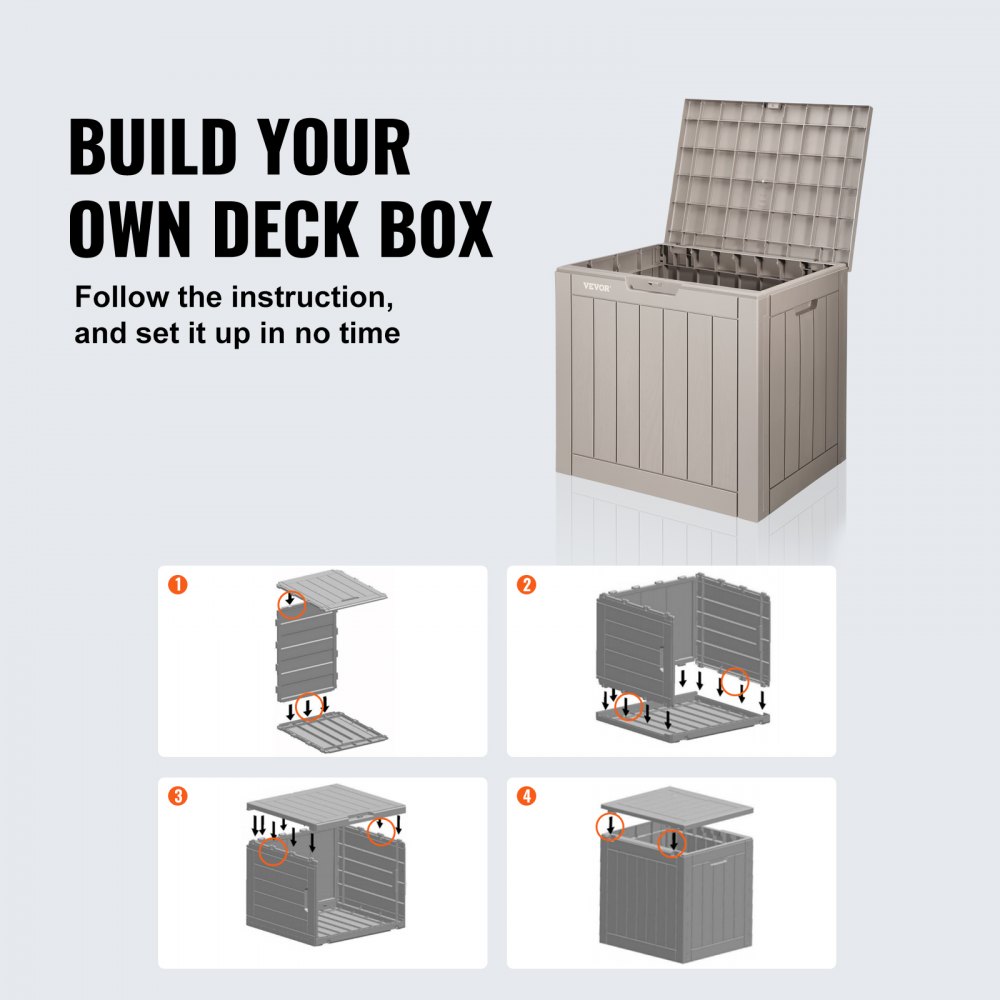 BUILD YOUR OWN DECK BOX

Follow the instruction, and set it up in no time

VEVOR

1

2

3

4