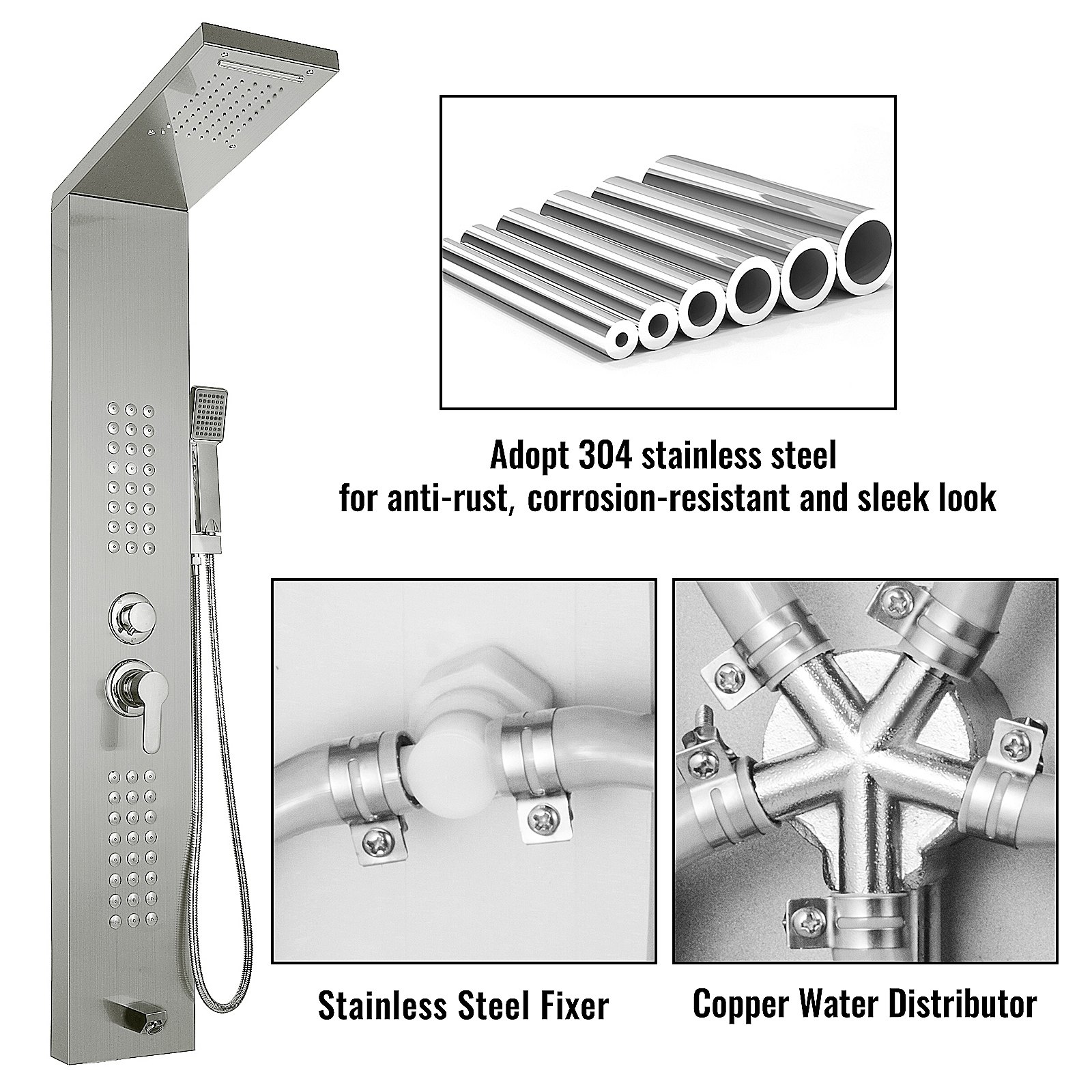 Adopt 304 stainless steel
for anti-rust, corrosion-resistant and sleek look

Stainless Steel Fixer

Copper Water Distributor