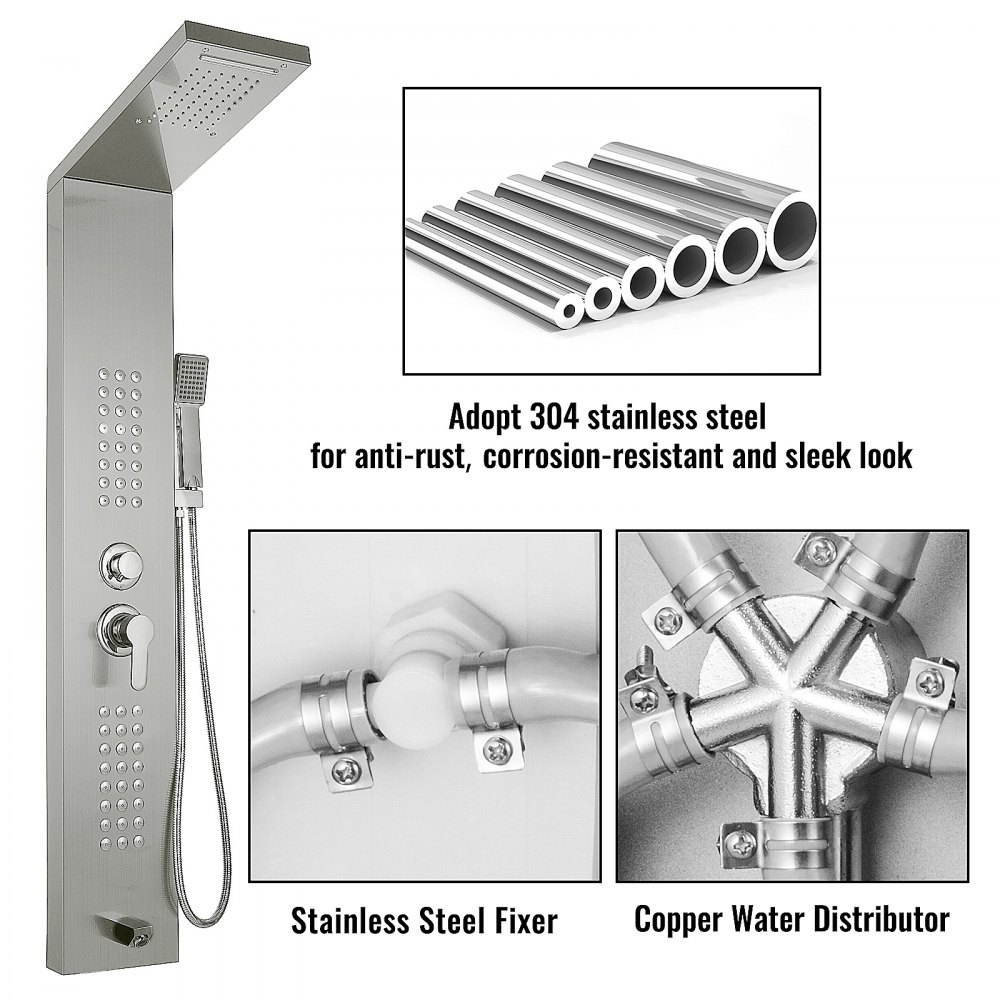 Adopt 304 stainless steel
for anti-rust, corrosion-resistant and sleek look

Stainless Steel Fixer

Copper Water Distributor