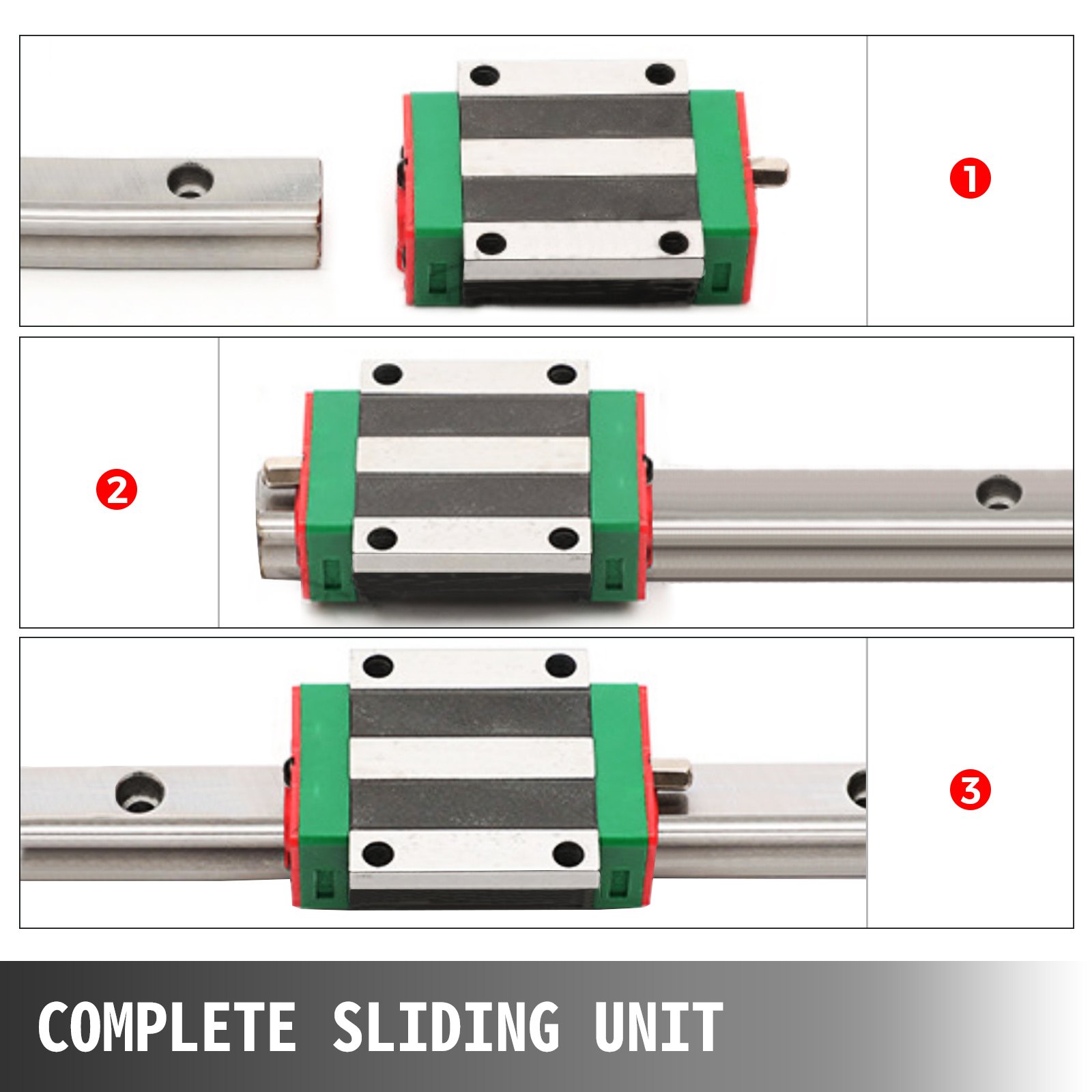 1

2

3

COMPLETE SLIDING UNIT