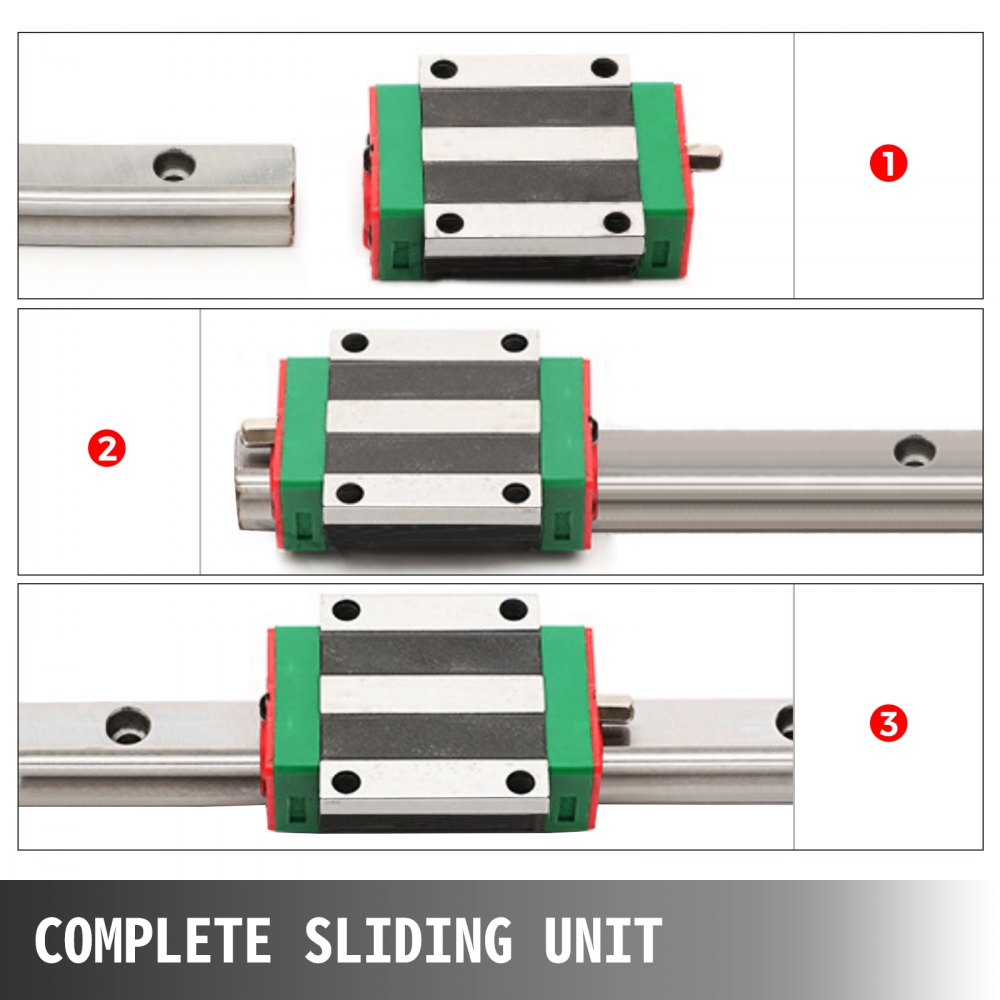 1

2

3

COMPLETE SLIDING UNIT