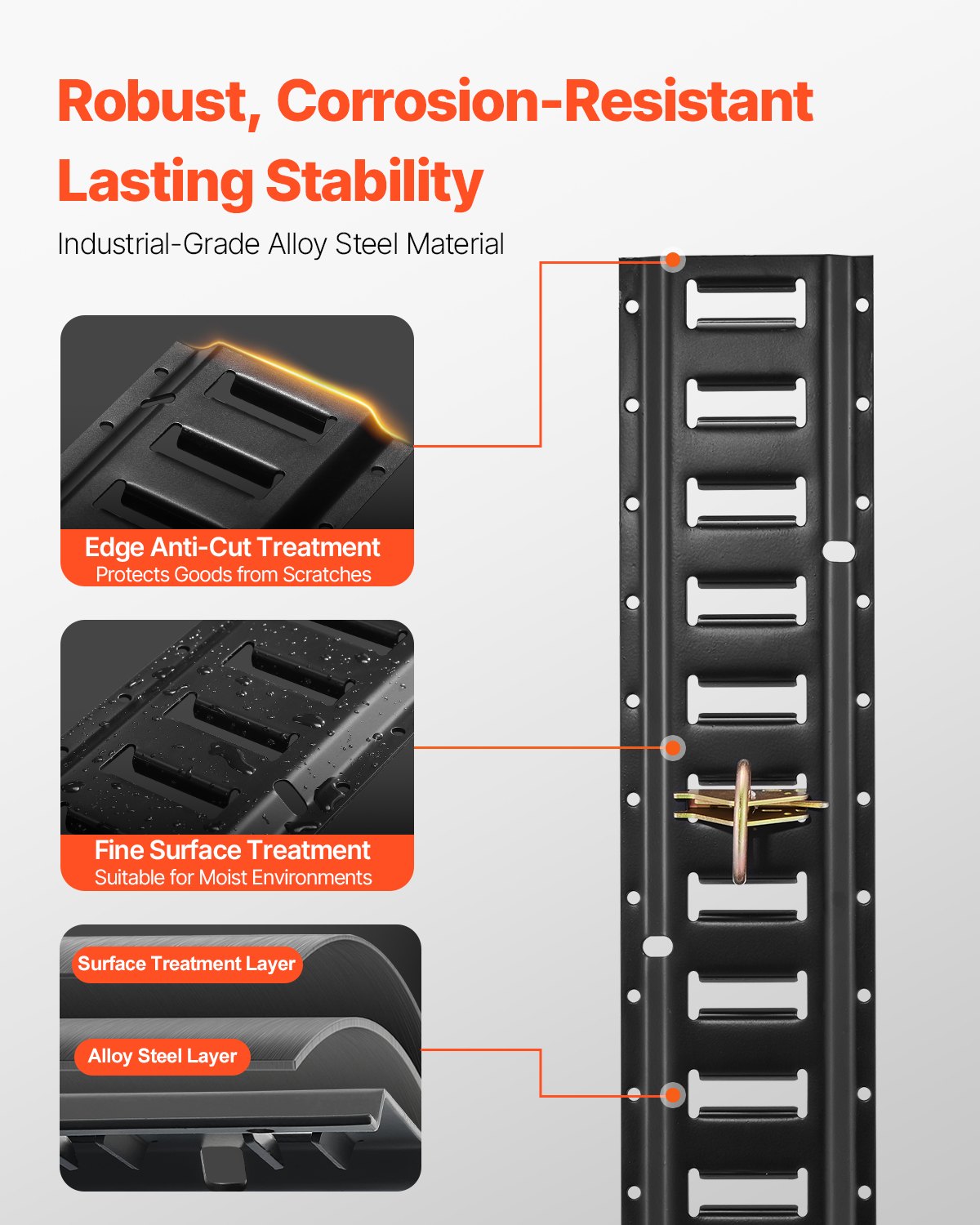 Robust, Corrosion-Resistant
Lasting Stability

Industrial-Grade Alloy Steel Material

Edge Anti-Cut Treatment
Protects Goods from Scratches

Fine Surface Treatment
Suitable for Moist Environments

Surface Treatment Layer

Alloy Steel Layer