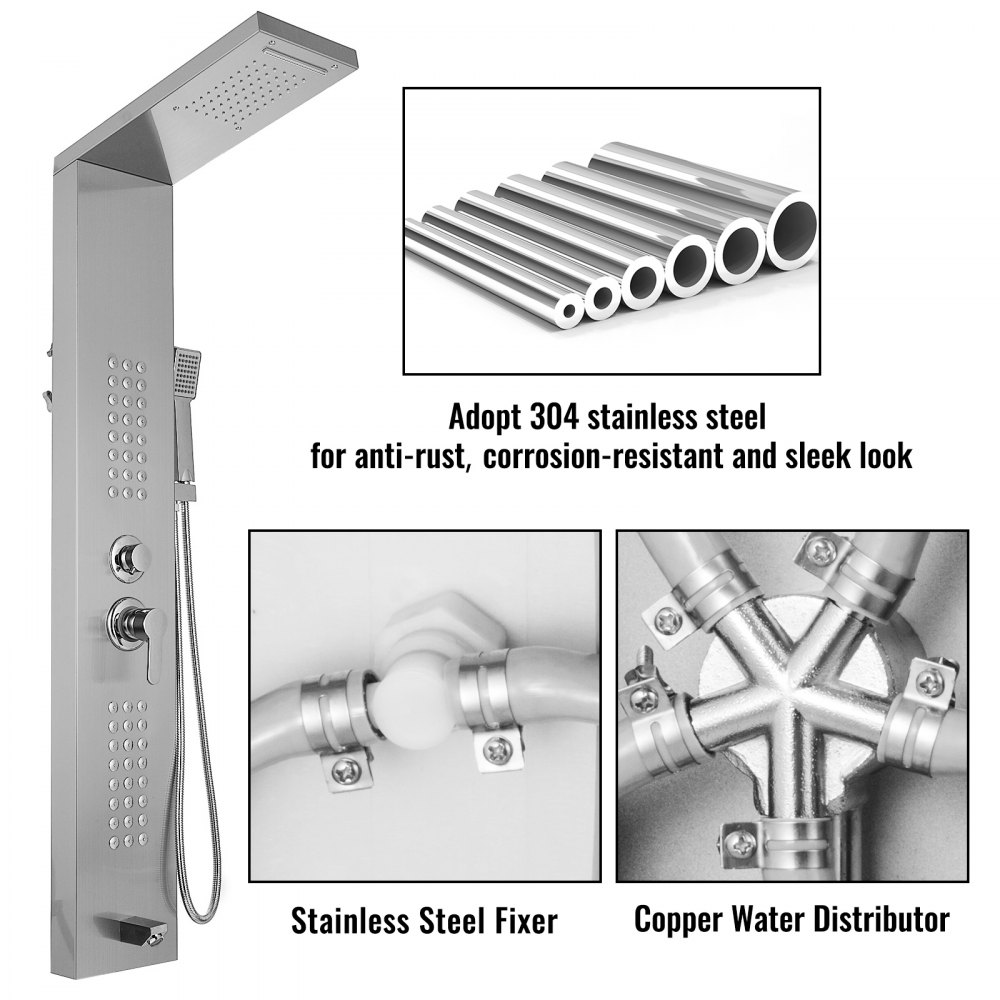 Adopt 304 stainless steel
for anti-rust, corrosion-resistant and sleek look

Stainless Steel Fixer

Copper Water Distributor