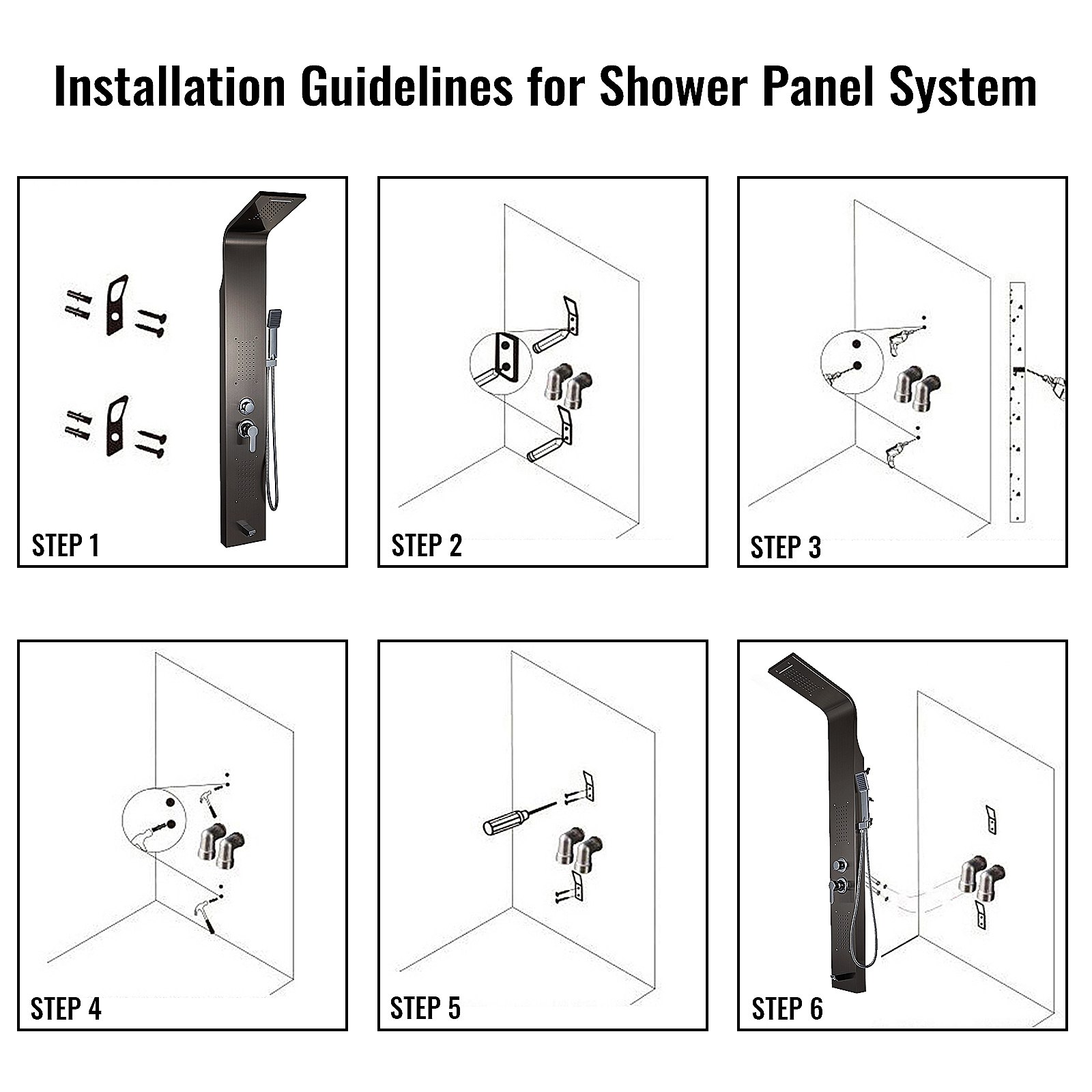 Installation Guidelines for Shower Panel System

STEP 1

STEP 2

STEP 3

STEP 4

STEP 5

STEP 6