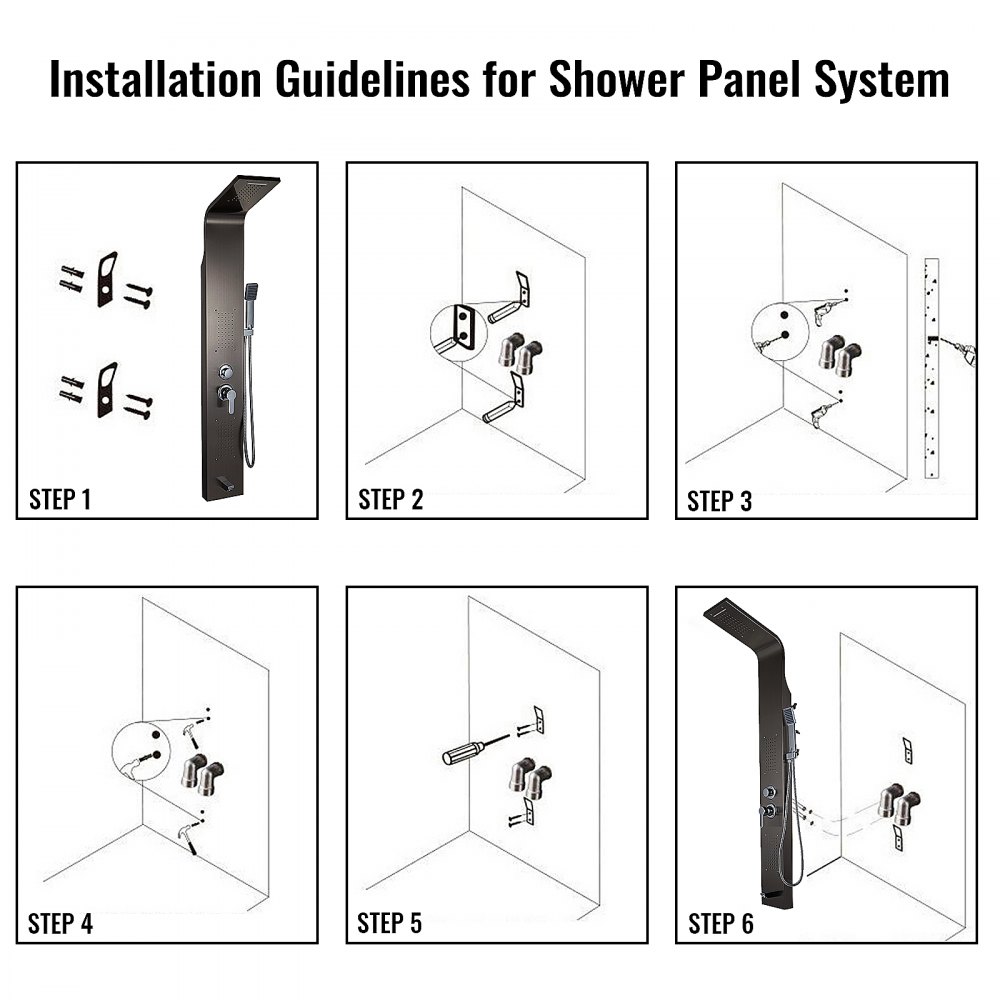 Installation Guidelines for Shower Panel System

STEP 1

STEP 2

STEP 3

STEP 4

STEP 5

STEP 6