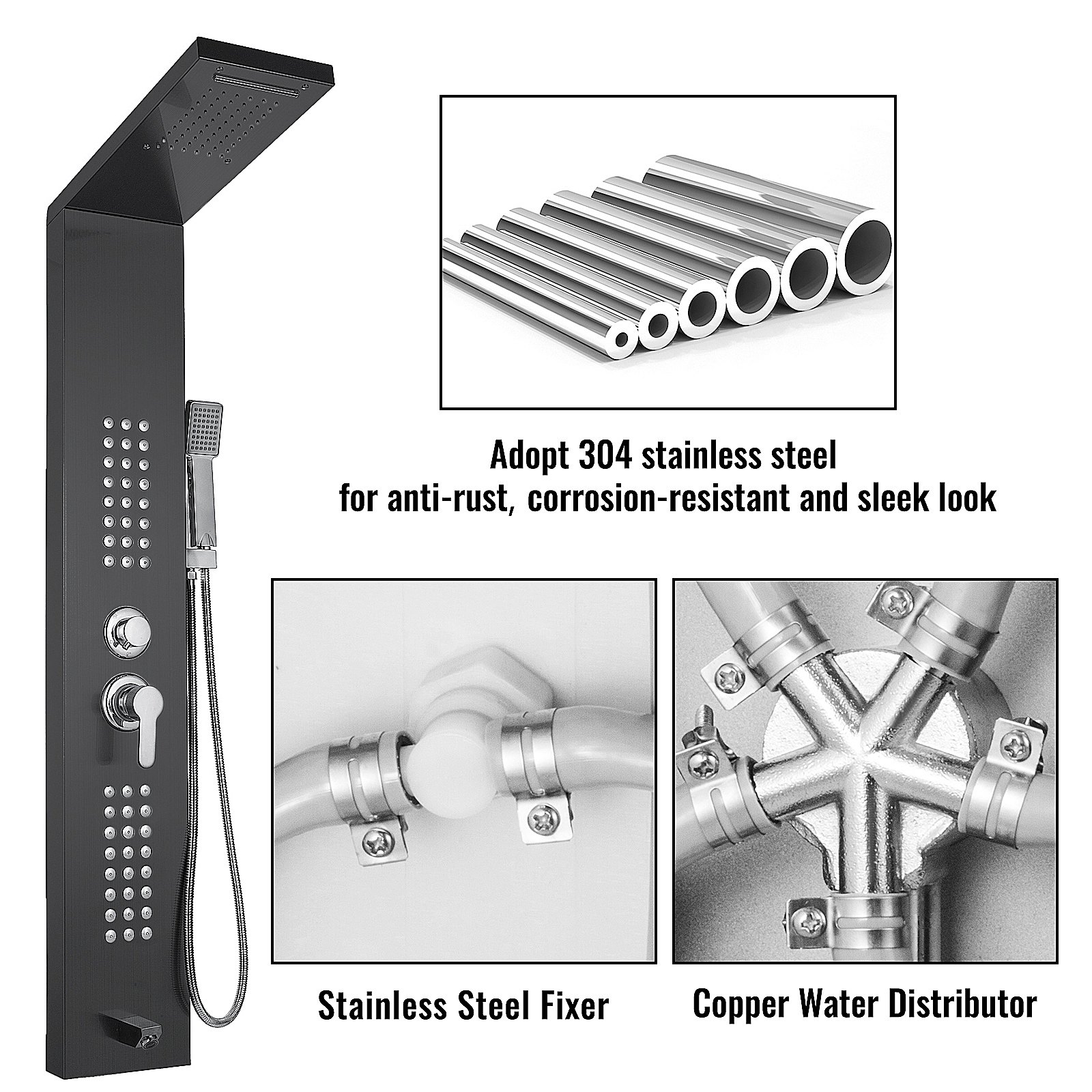 Adopt 304 stainless steel
for anti-rust, corrosion-resistant and sleek look

Stainless Steel Fixer

Copper Water Distributor