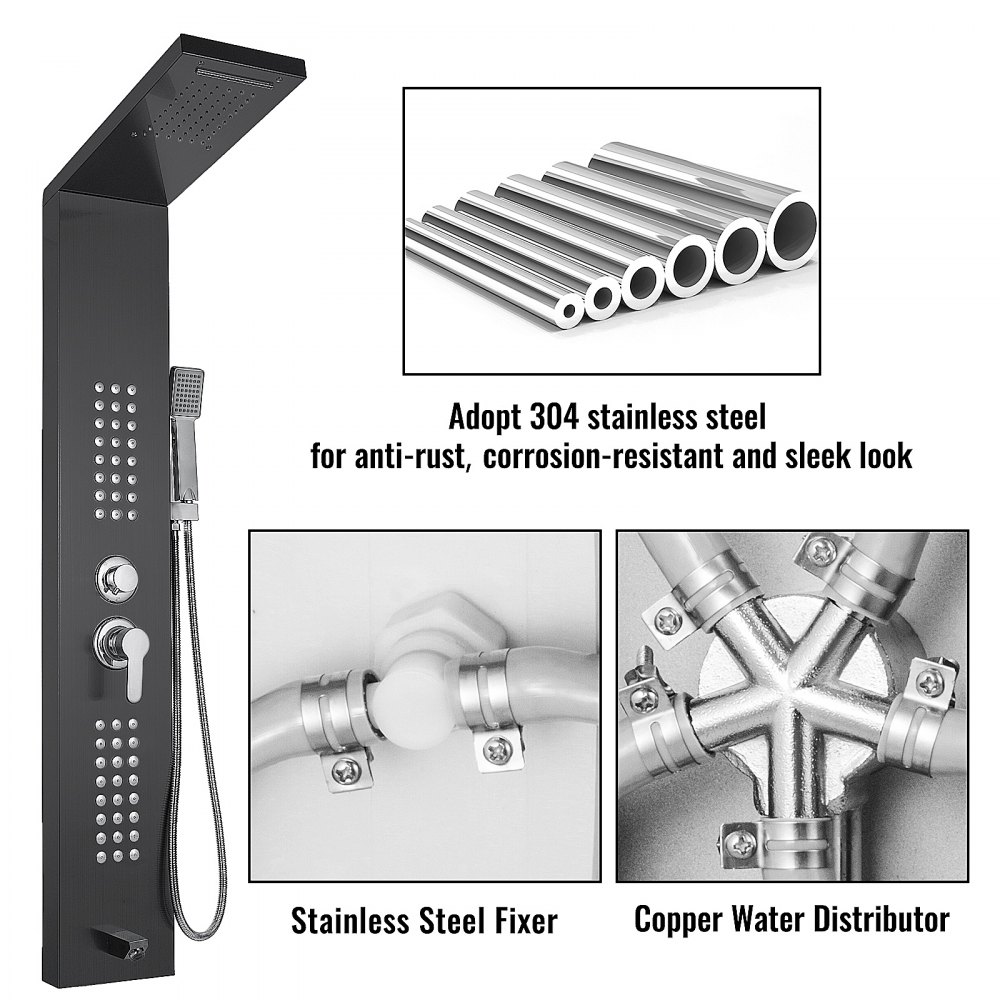 Adopt 304 stainless steel
for anti-rust, corrosion-resistant and sleek look

Stainless Steel Fixer

Copper Water Distributor