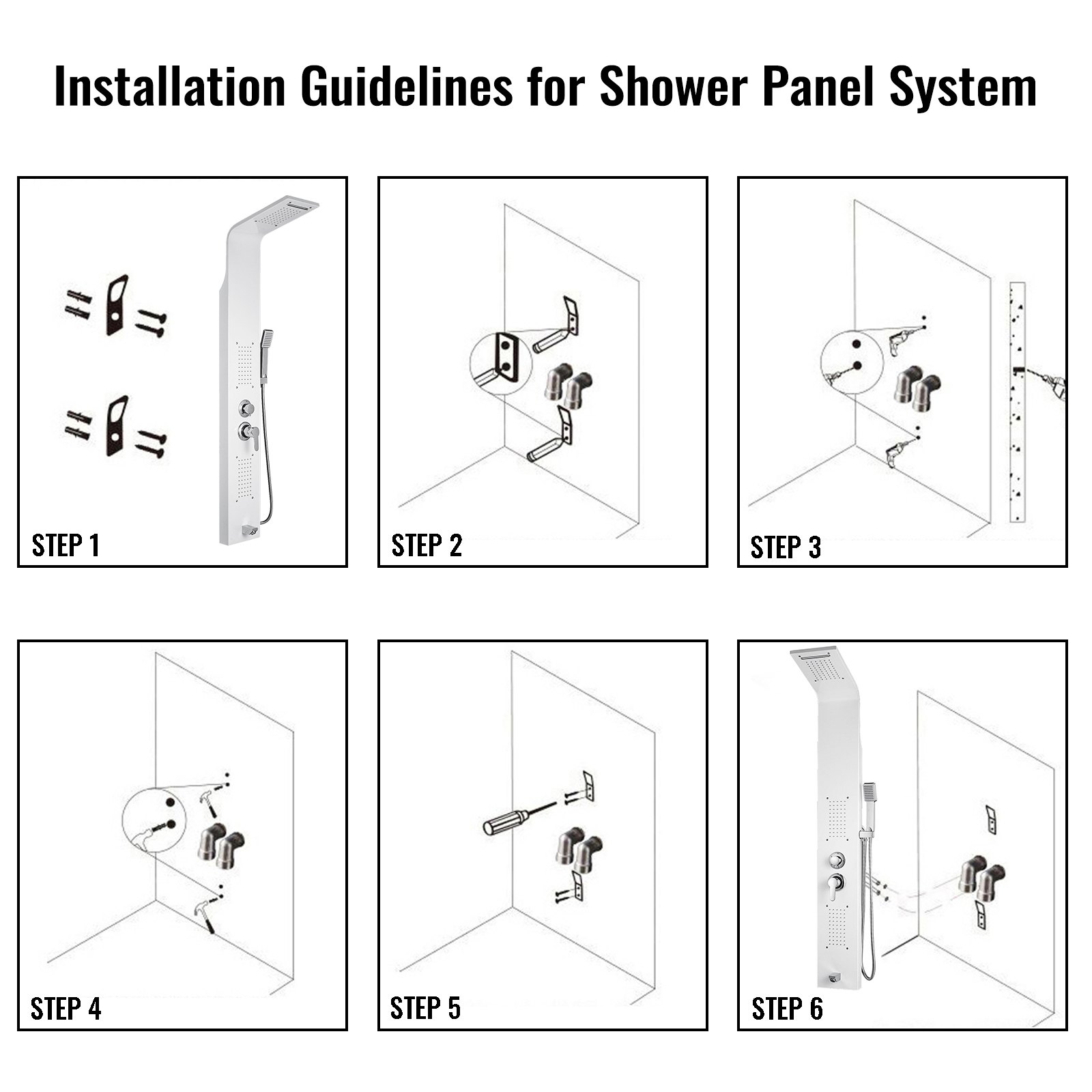 Installation Guidelines for Shower Panel System

STEP 1

STEP 2

STEP 3

STEP 4

STEP 5

STEP 6