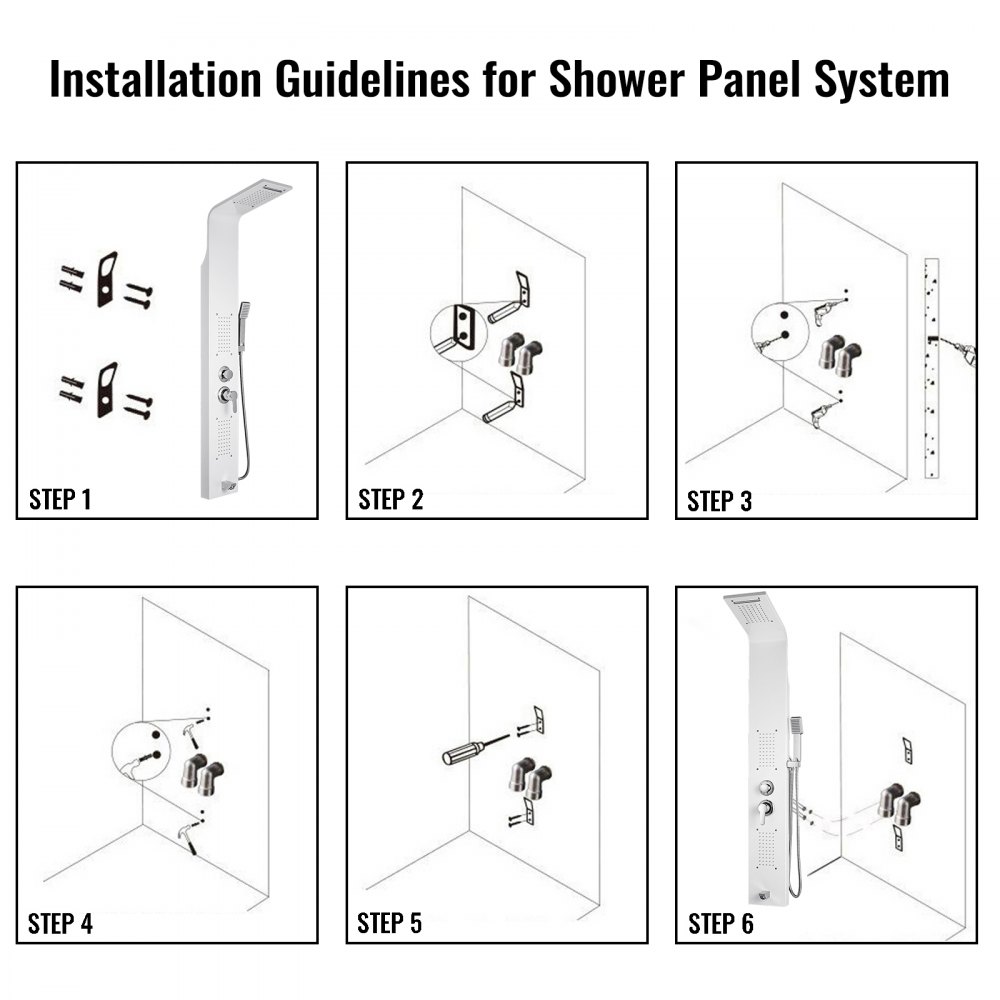 Installation Guidelines for Shower Panel System

STEP 1

STEP 2

STEP 3

STEP 4

STEP 5

STEP 6