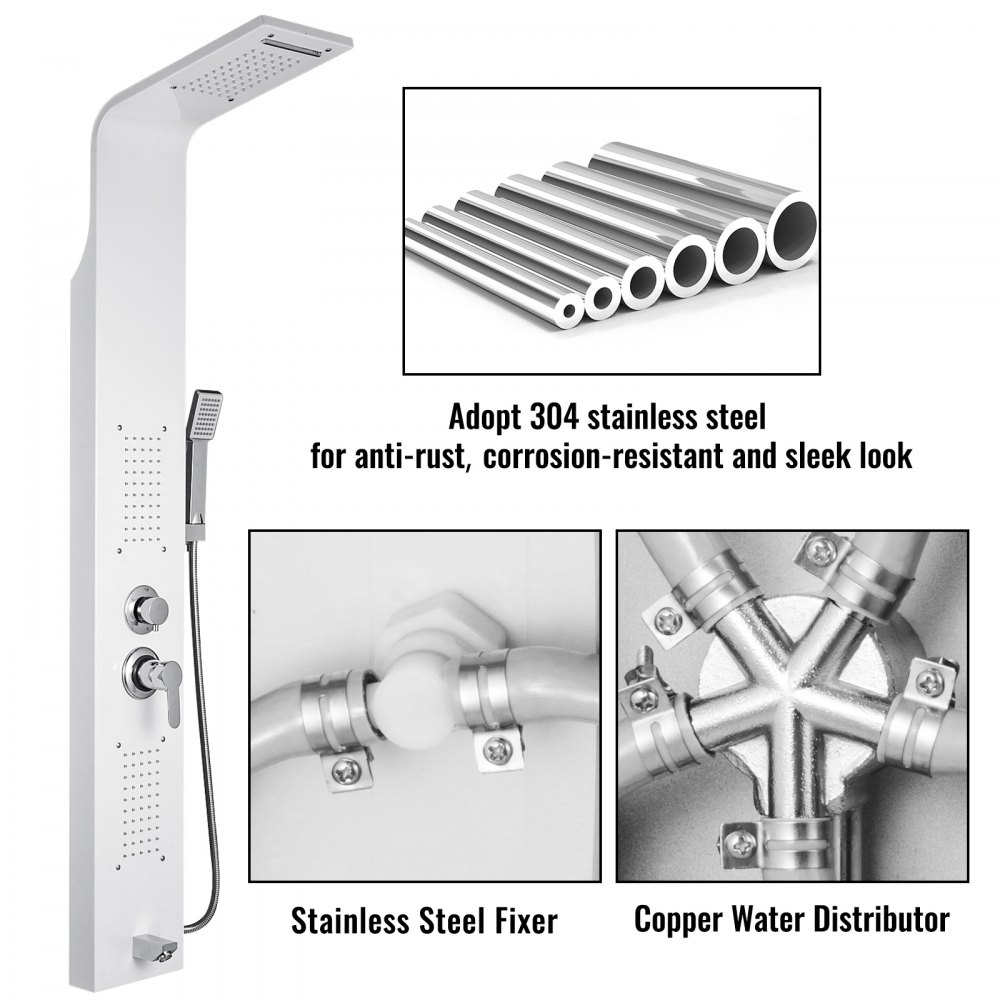 Adopt 304 stainless steel
for anti-rust, corrosion-resistant and sleek look

Stainless Steel Fixer

Copper Water Distributor