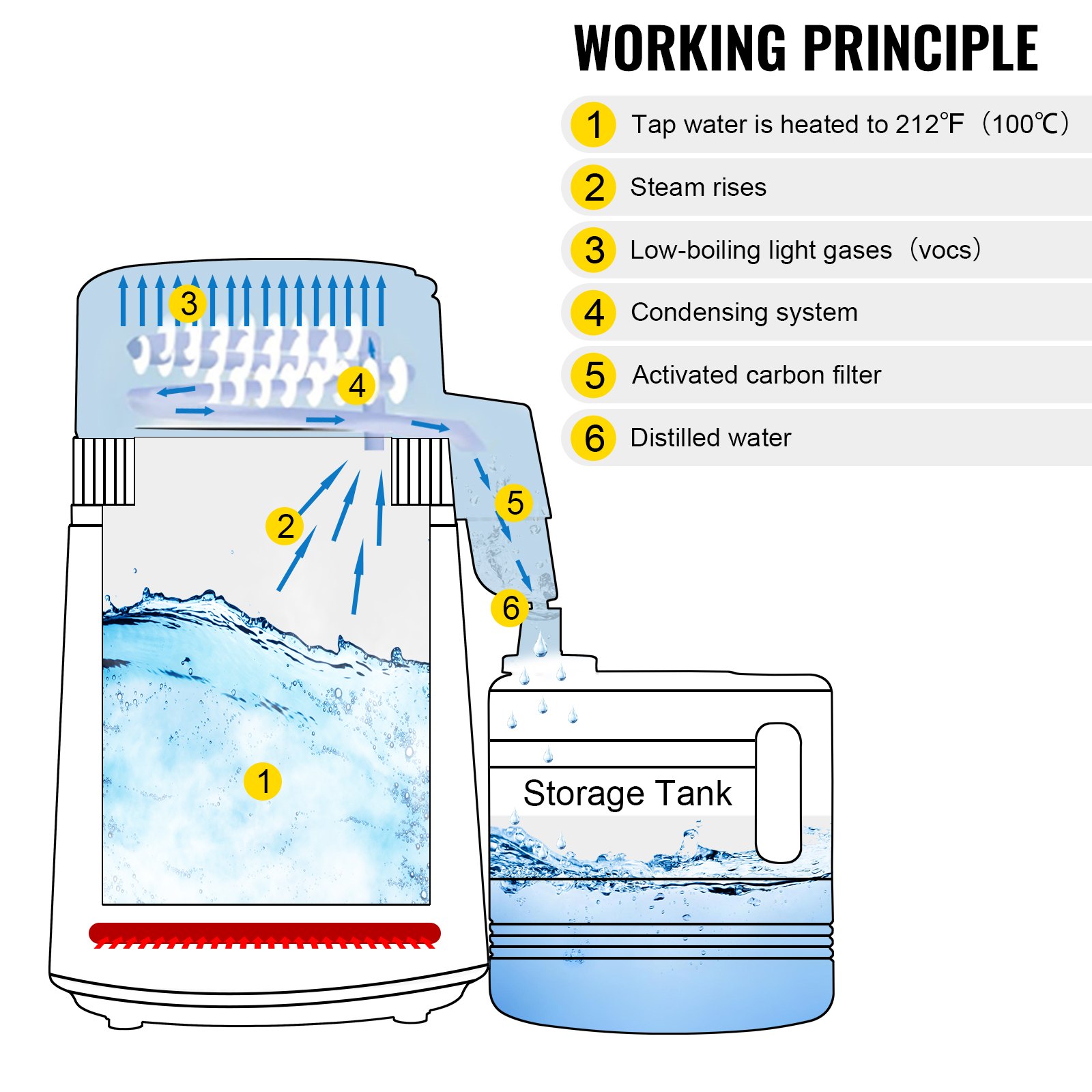 WORKING PRINCIPLE

1 Tap water is heated to 212℉（100℃）

2 Steam rises

3 Low-boiling light gases（vocs）

4 Condensing system

5 Activated carbon filter

6 Distilled water

3

4

2

5

6

1

Storage Tank