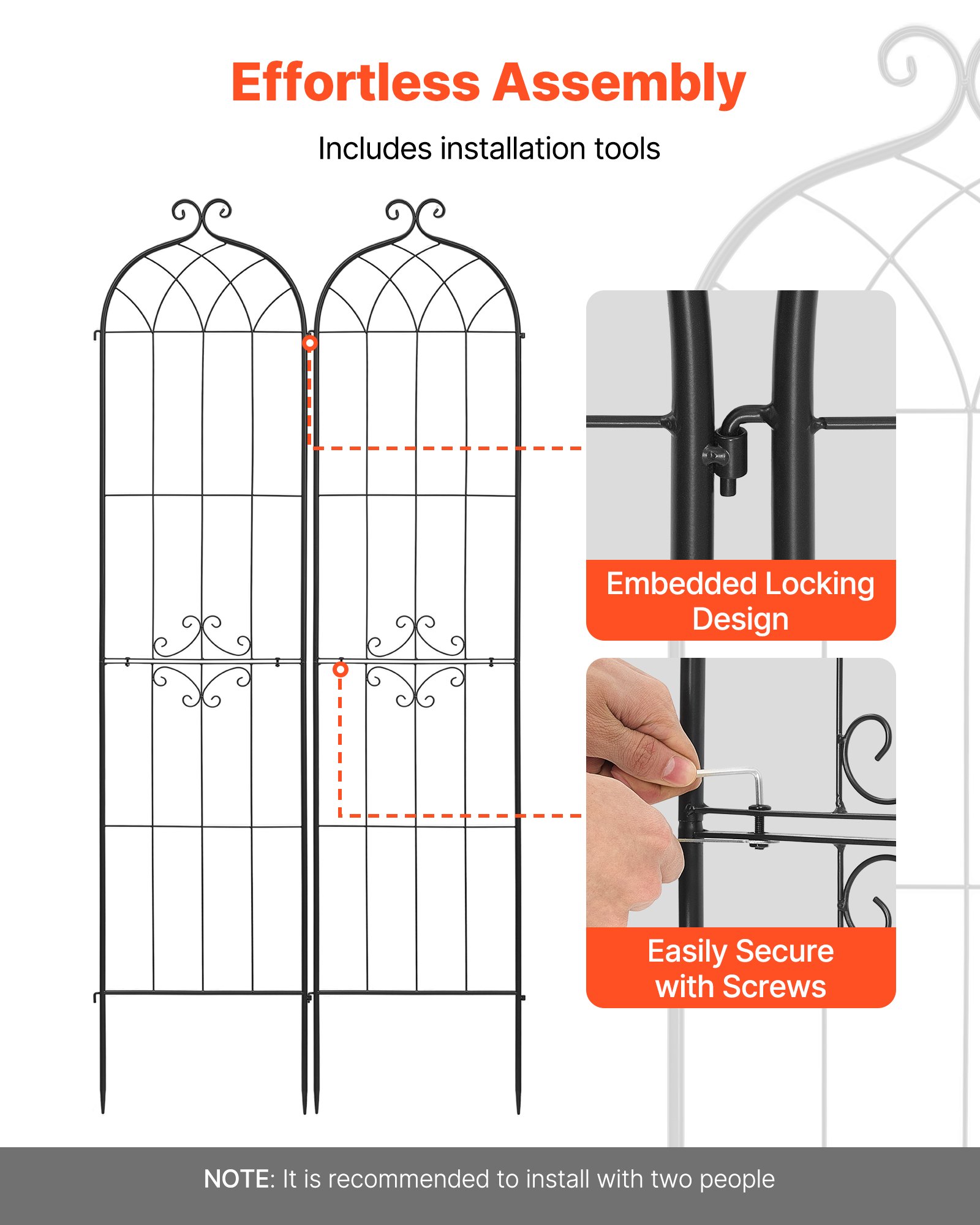 Effortless Assembly

Includes installation tools

Embedded Locking Design

Easily Secure with Screws

NOTE: It is recommended to install with two people