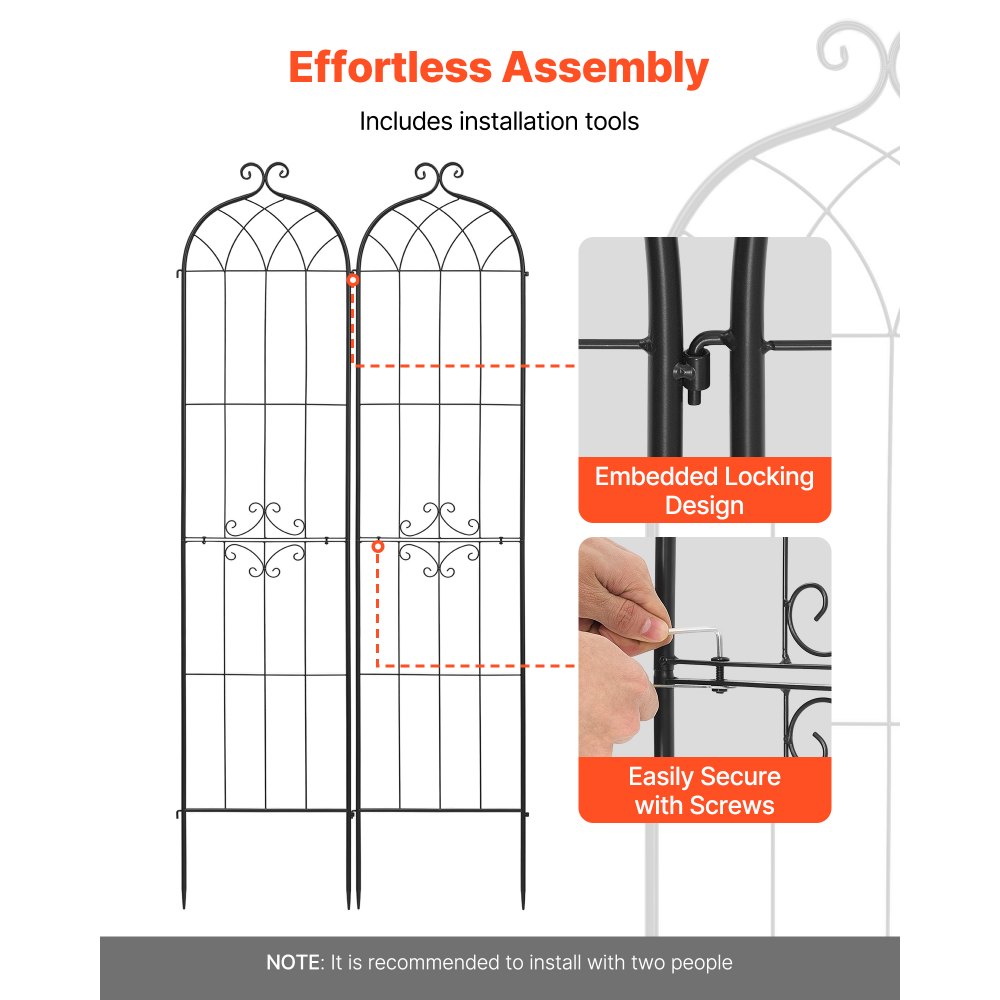 Effortless Assembly

Includes installation tools

Embedded Locking Design

Easily Secure with Screws

NOTE: It is recommended to install with two people