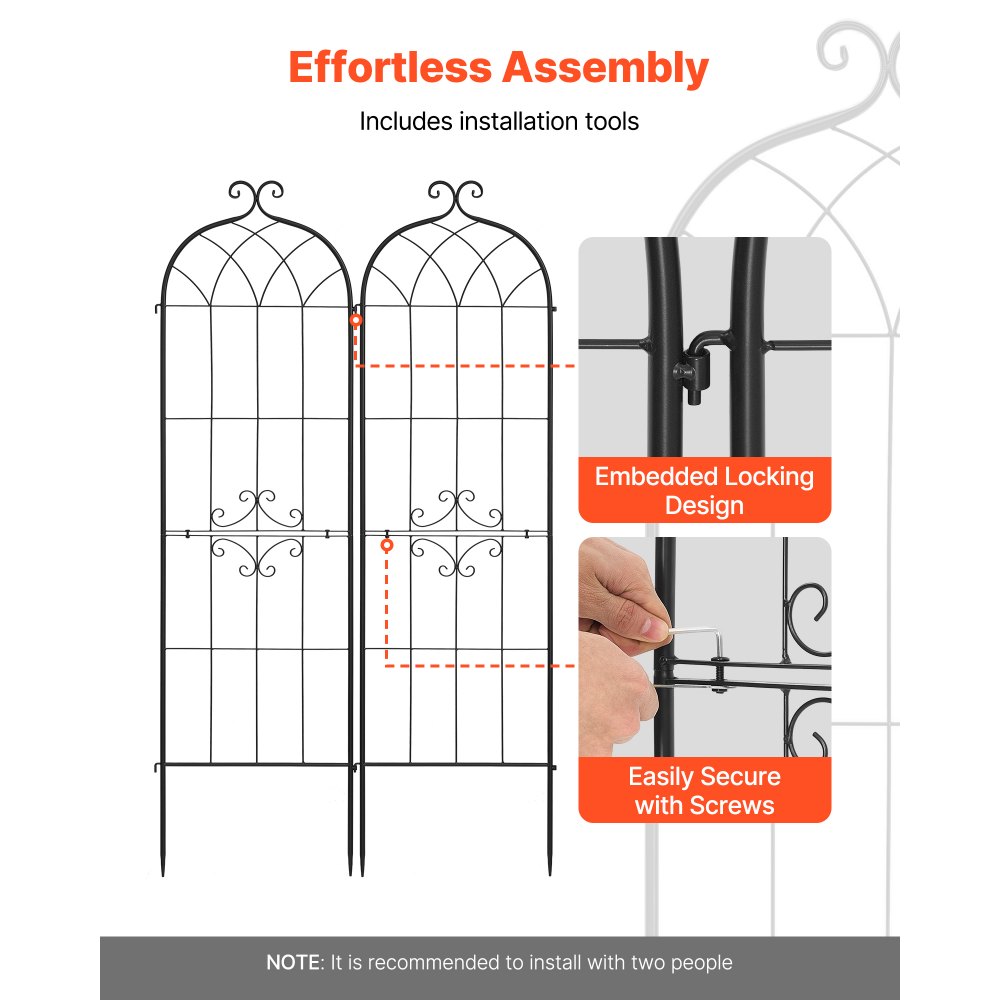 Effortless Assembly

Includes installation tools

Embedded Locking Design

Easily Secure with Screws

NOTE: It is recommended to install with two people