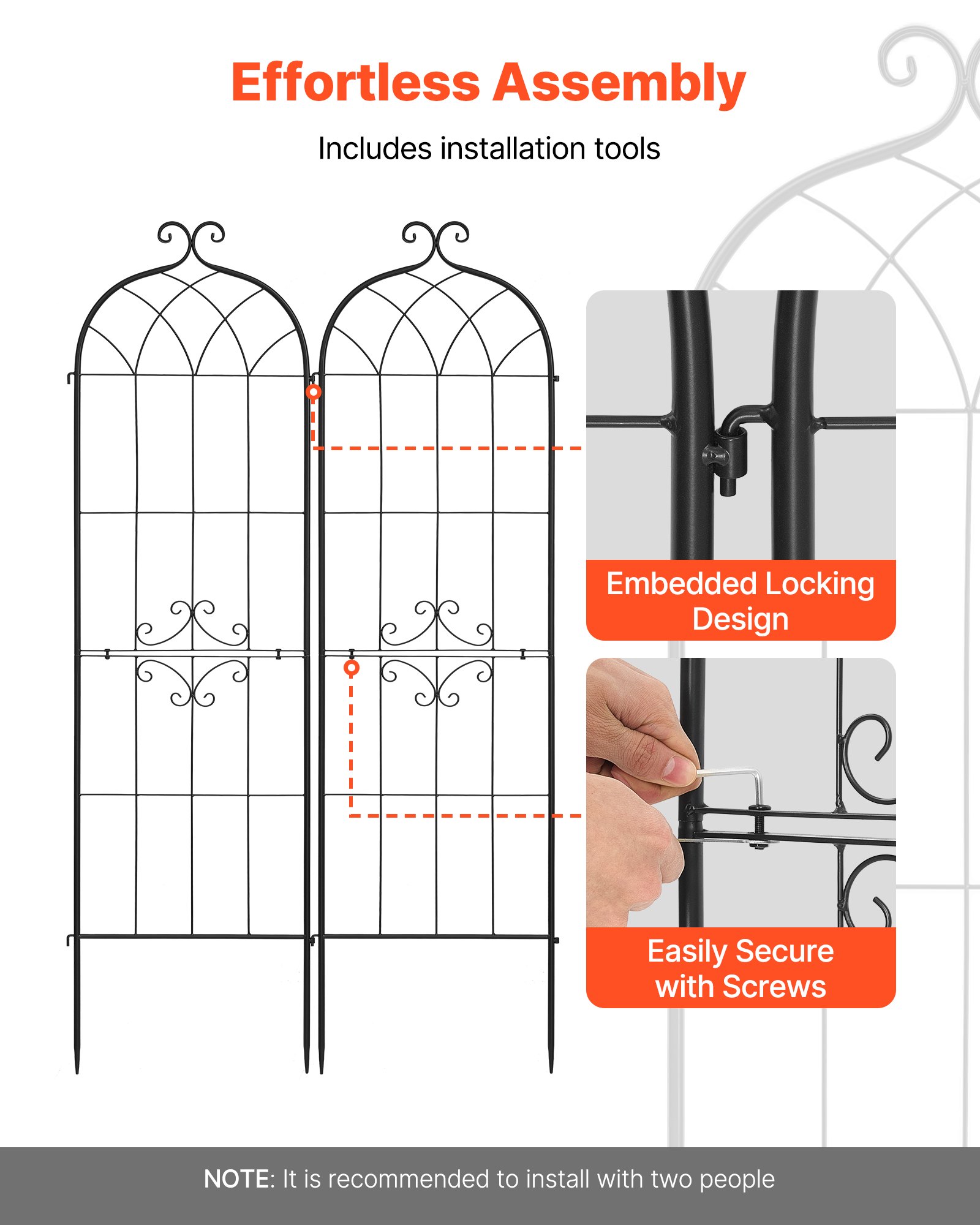 Effortless Assembly

Includes installation tools

Embedded Locking Design

Easily Secure with Screws

NOTE: It is recommended to install with two people