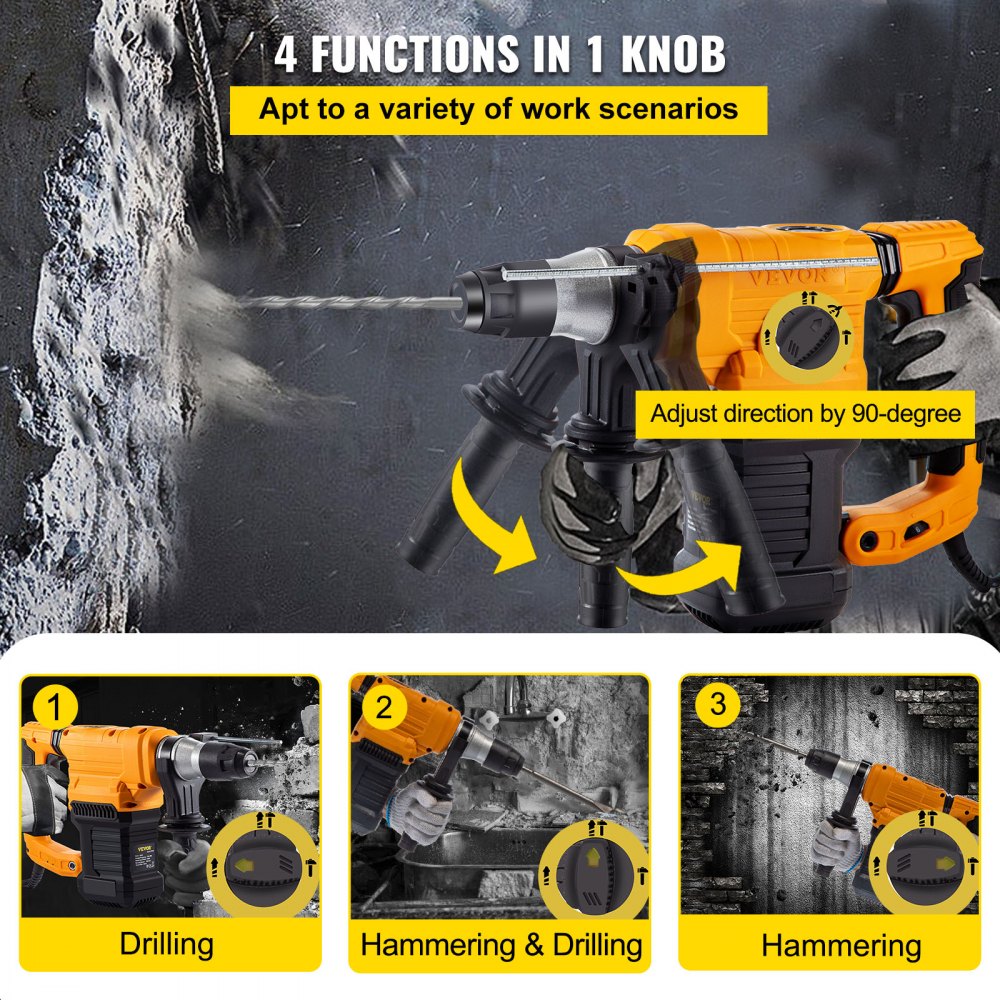 4 FUNCTIONS IN 1 KNOB

Apt to a variety of work scenarios

VEVOR

Adjust direction by 90-degree

1

VEVOR

Drilling

2

Hammering & Drilling

3

Hammering