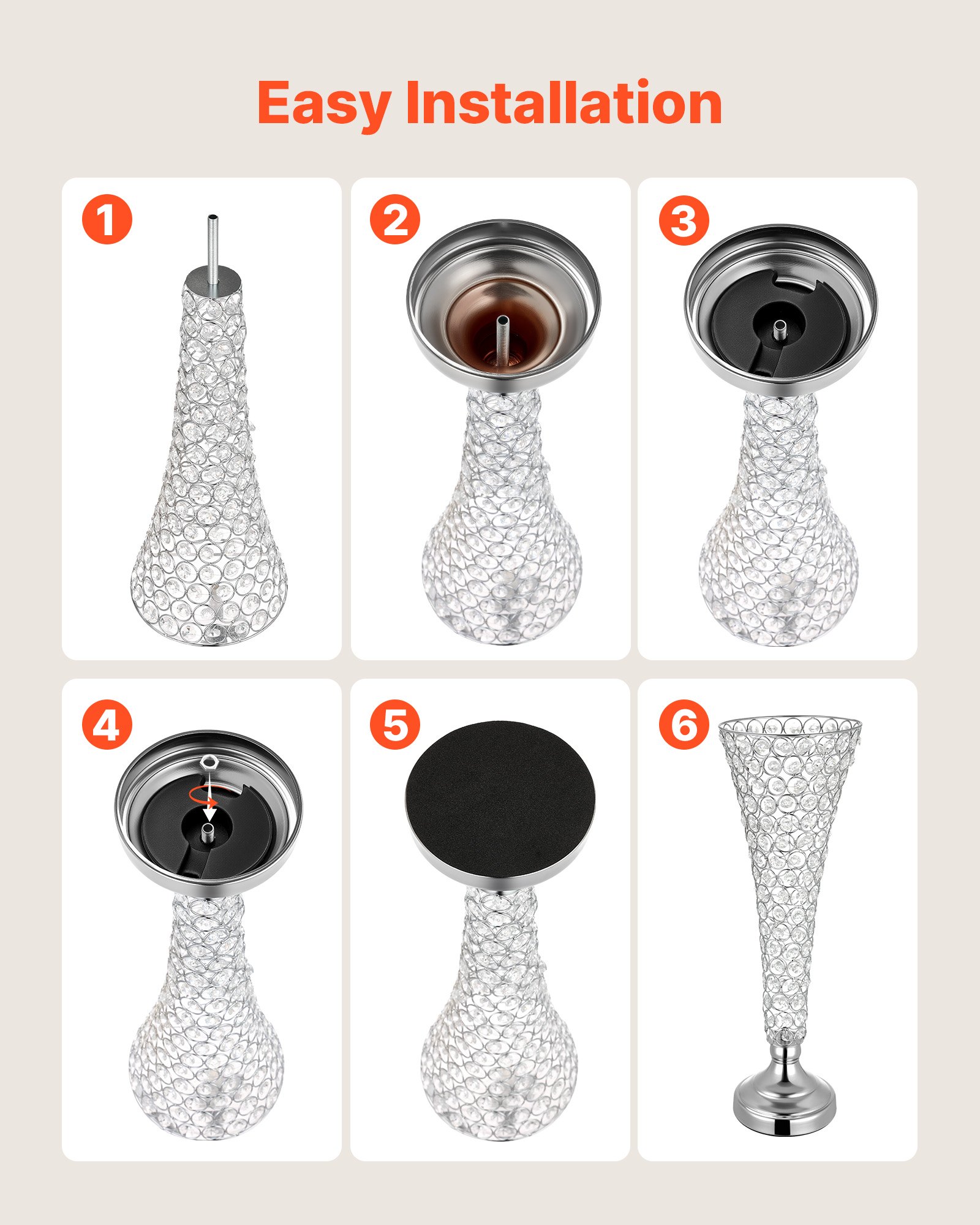 Easy Installation

1

2

3

4

5

6