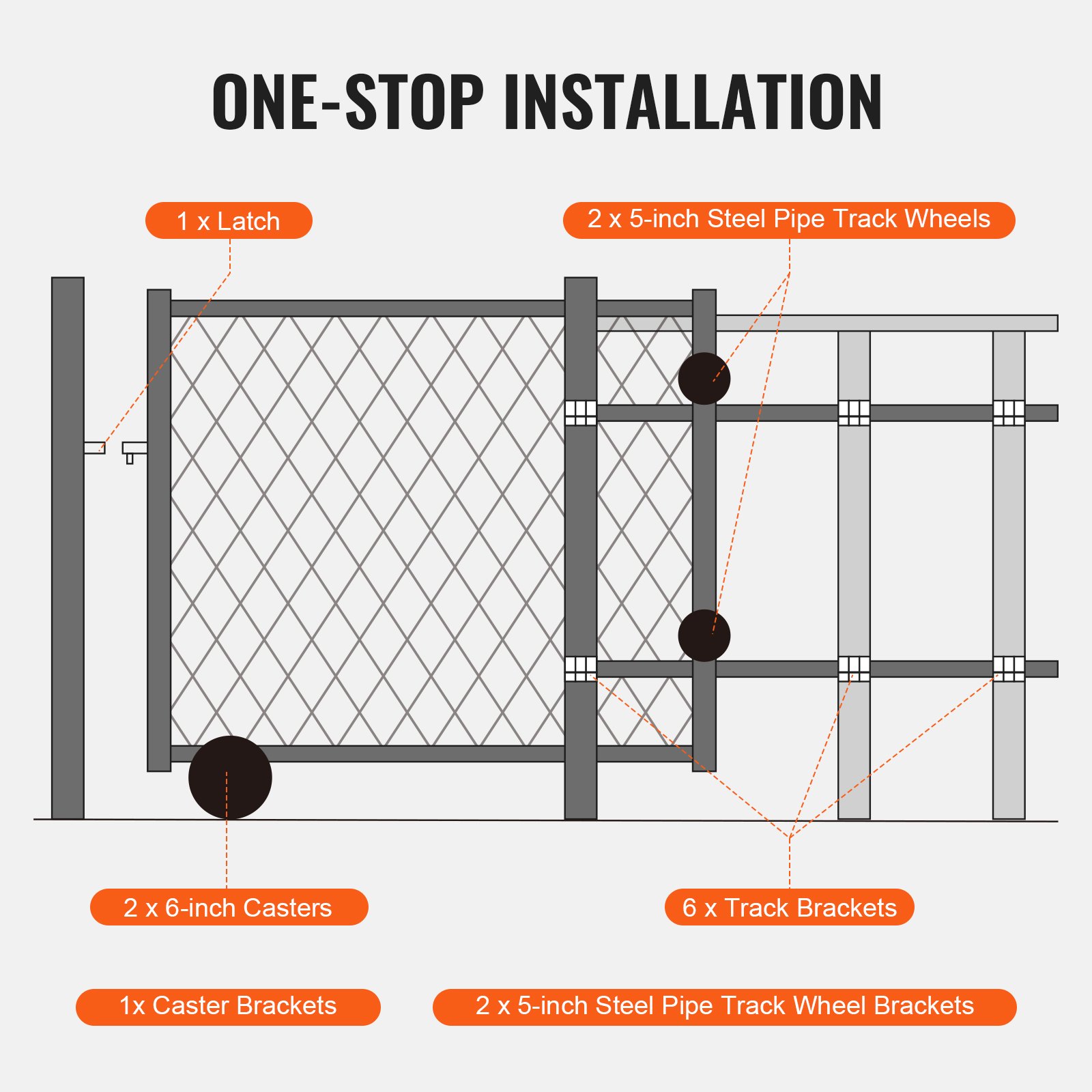 ONE-STOP INSTALLATION

1 x Latch

2 x 5-inch Steel Pipe Track Wheels

2 x 6-inch Casters

6 x Track Brackets

1x Caster Brackets

2 x 5-inch Steel Pipe Track Wheel Brackets