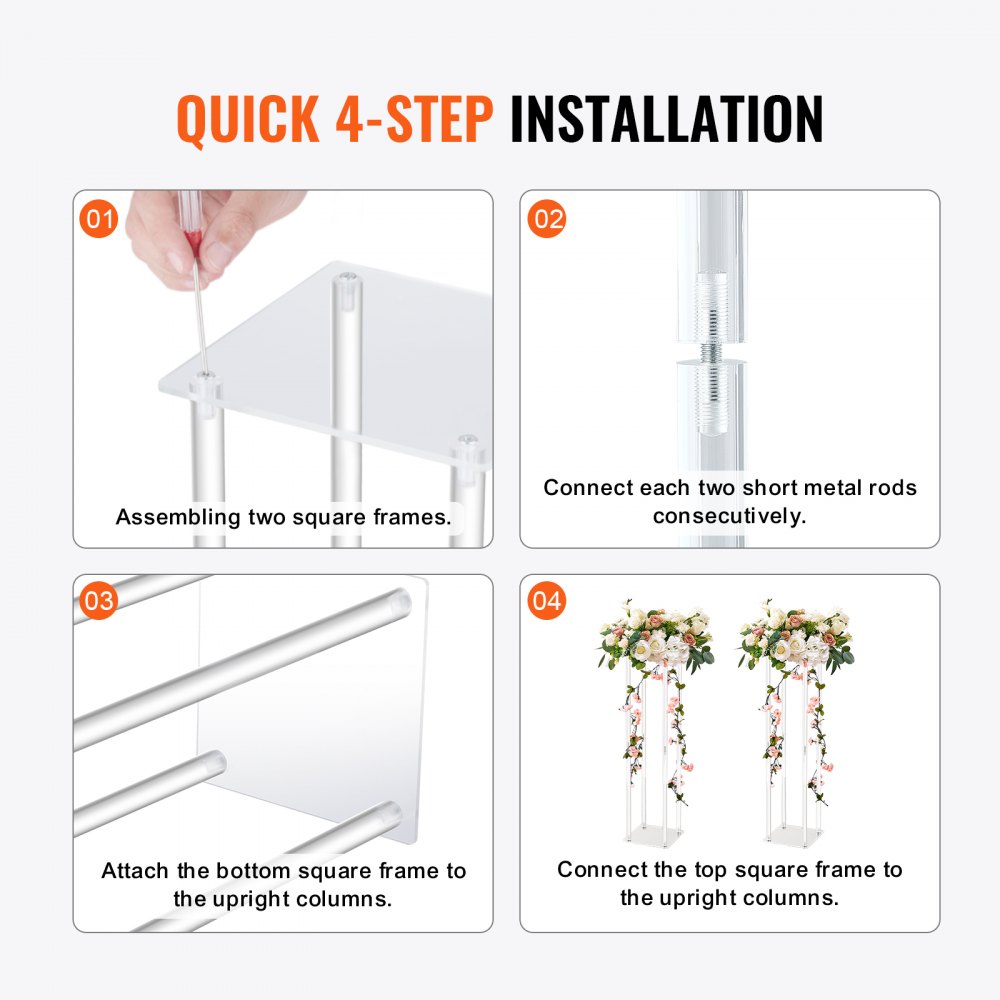 QUICK 4-STEP INSTALLATION

01

Assembling two square frames.

02

Connect each two short metal rods consecutively.

03

Attach the bottom square frame to the upright columns.

04

Connect the top square frame to the upright columns.