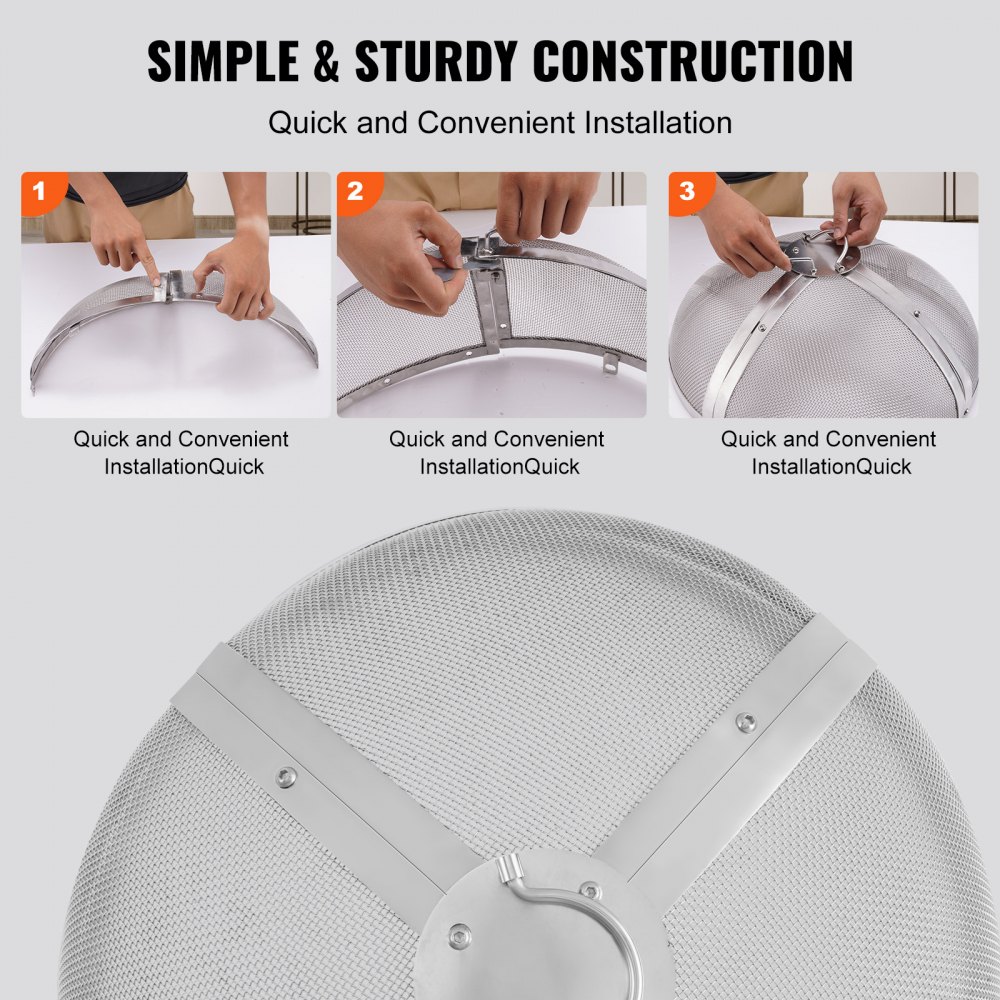 SIMPLE & STURDY CONSTRUCTION

Quick and Convenient Installation

1

Quick and Convenient InstallationQuick

2

Quick and Convenient InstallationQuick

3

Quick and Convenient InstallationQuick