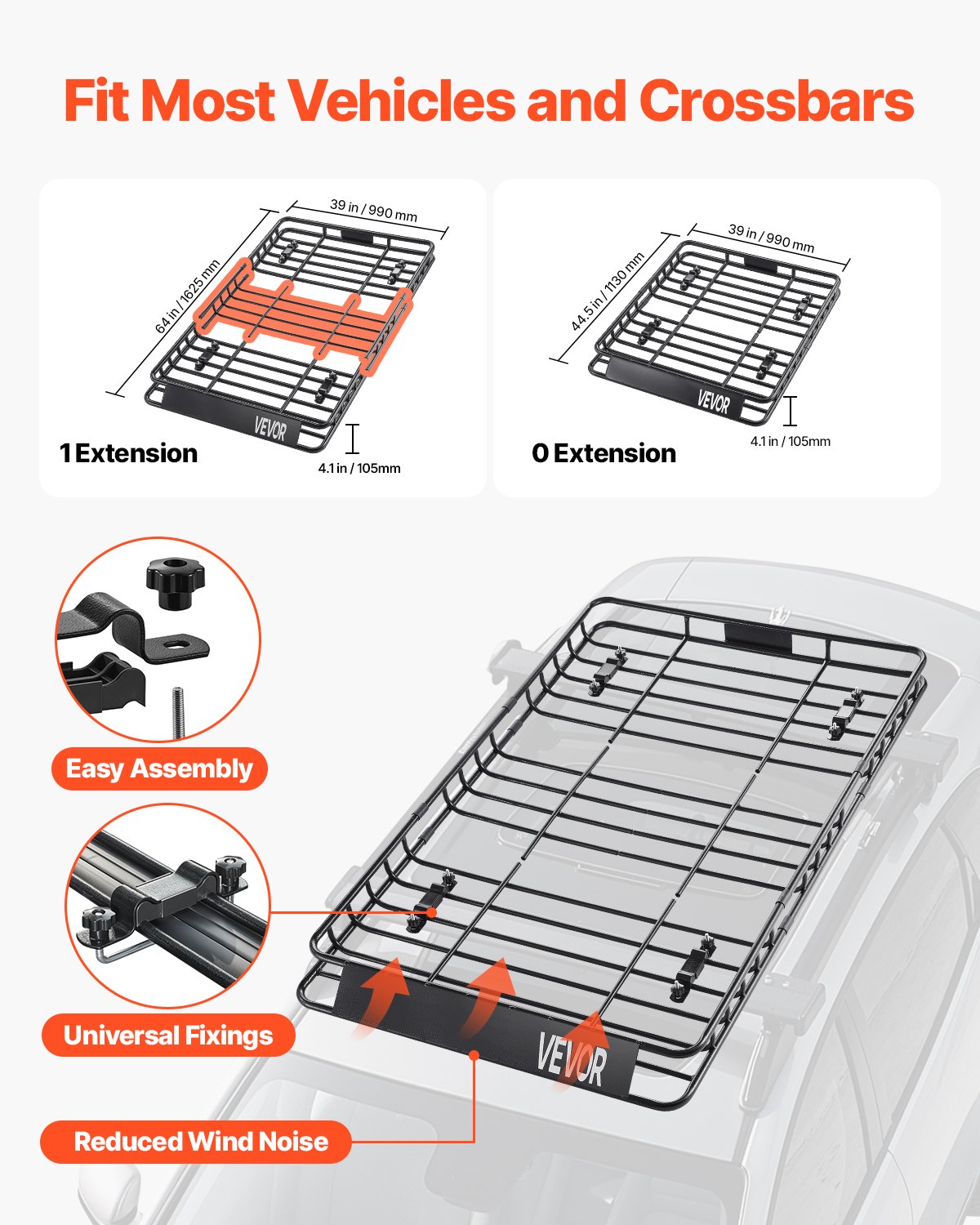 Fit Most Vehicles and Crossbars

39 in / 990 mm
64 in / 1625 mm
VEVOR
1 Extension
4.1 in / 105mm

39 in / 990 mm
44.5 in / 1130 mm
VEVOR
0 Extension
4.1 in / 105mm

Easy Assembly

Universal Fixings

Reduced Wind Noise

VEVOR