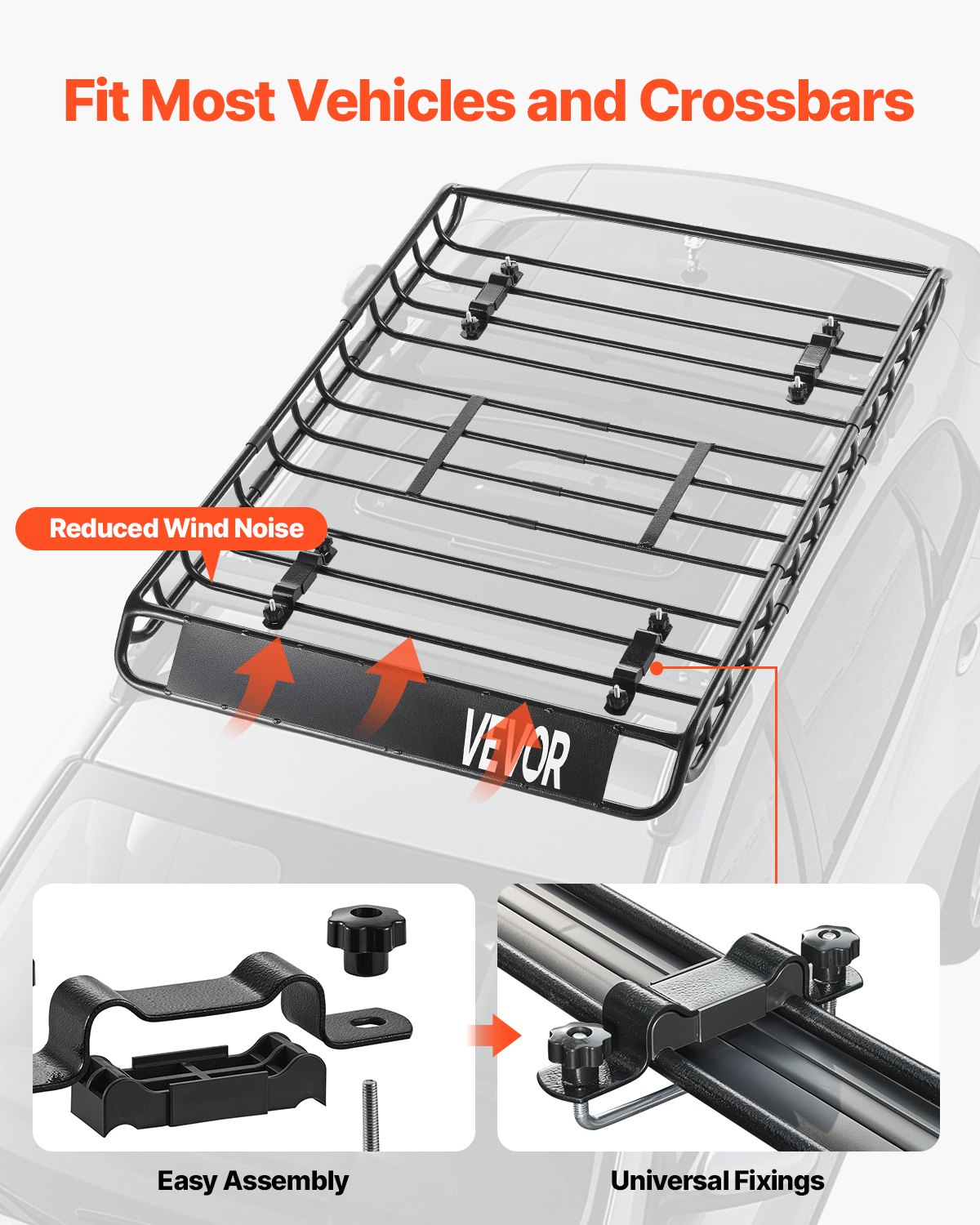 Fit Most Vehicles and Crossbars

Reduced Wind Noise

VEVOR

Easy Assembly

Universal Fixings