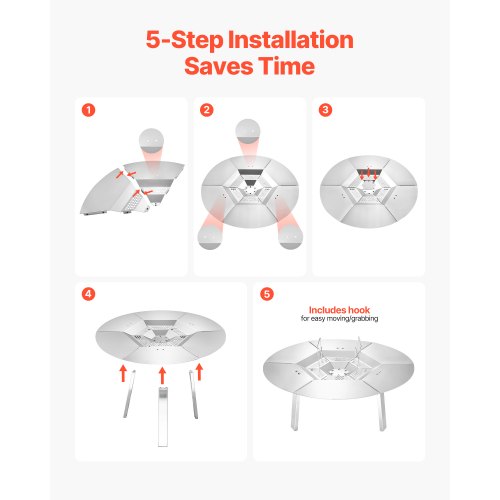 5-Step Installation Saves Time

1

2

3

4

5

Includes hook
for easy moving/grabbing