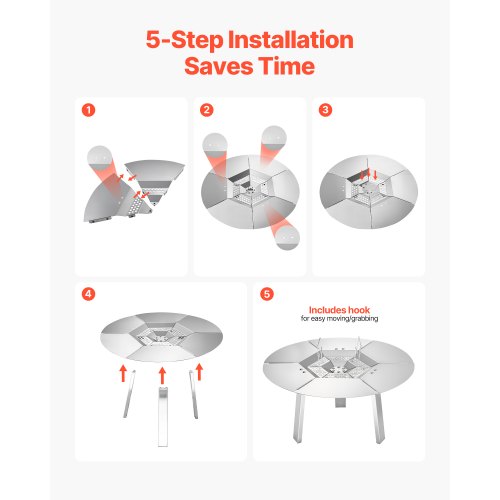 5-Step Installation Saves Time

1

2

3

4

5

Includes hook
for easy moving/grabbing