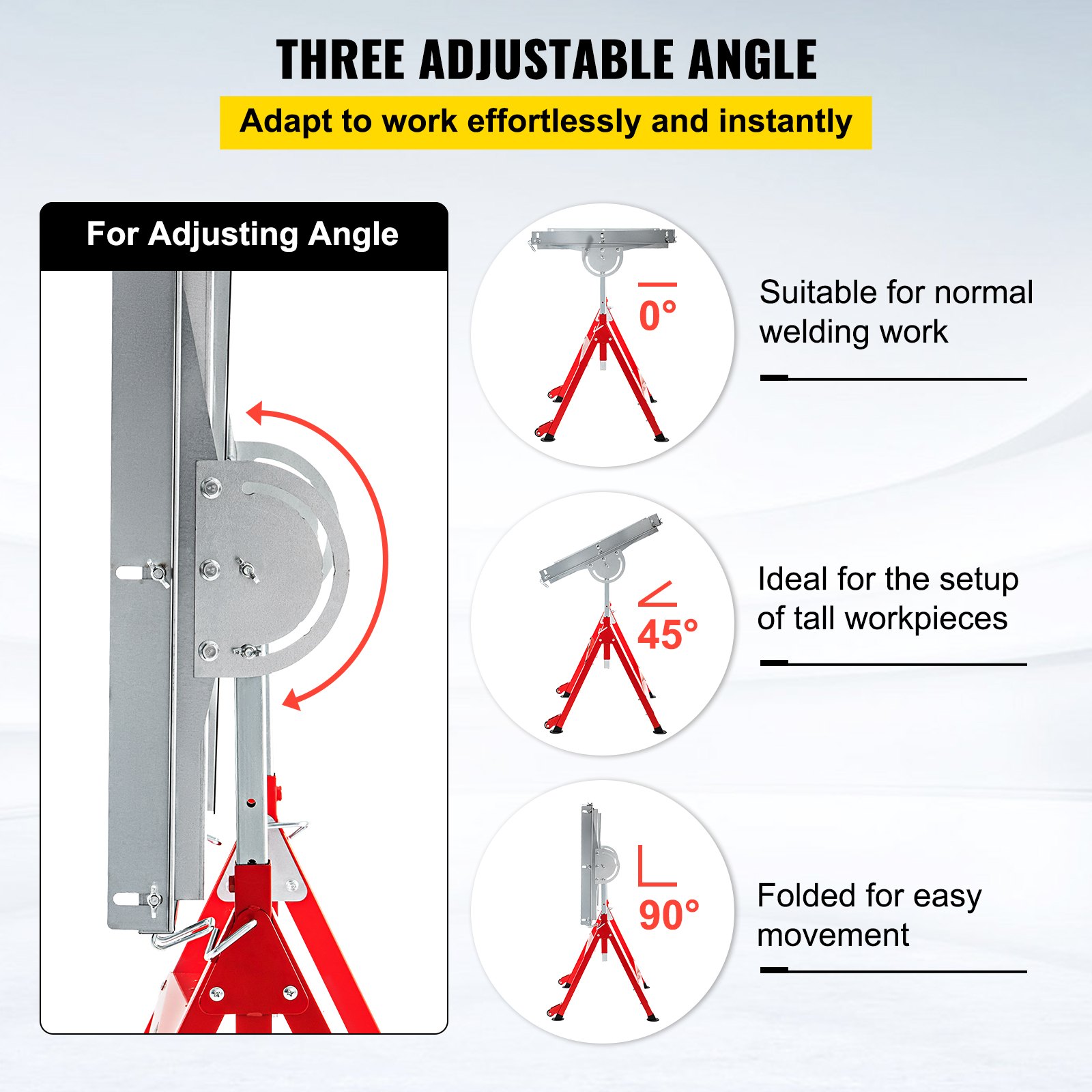 THREE ADJUSTABLE ANGLE

Adapt to work effortlessly and instantly

For Adjusting Angle

0°

Suitable for normal welding work

45°

Ideal for the setup of tall workpieces

90°

Folded for easy movement