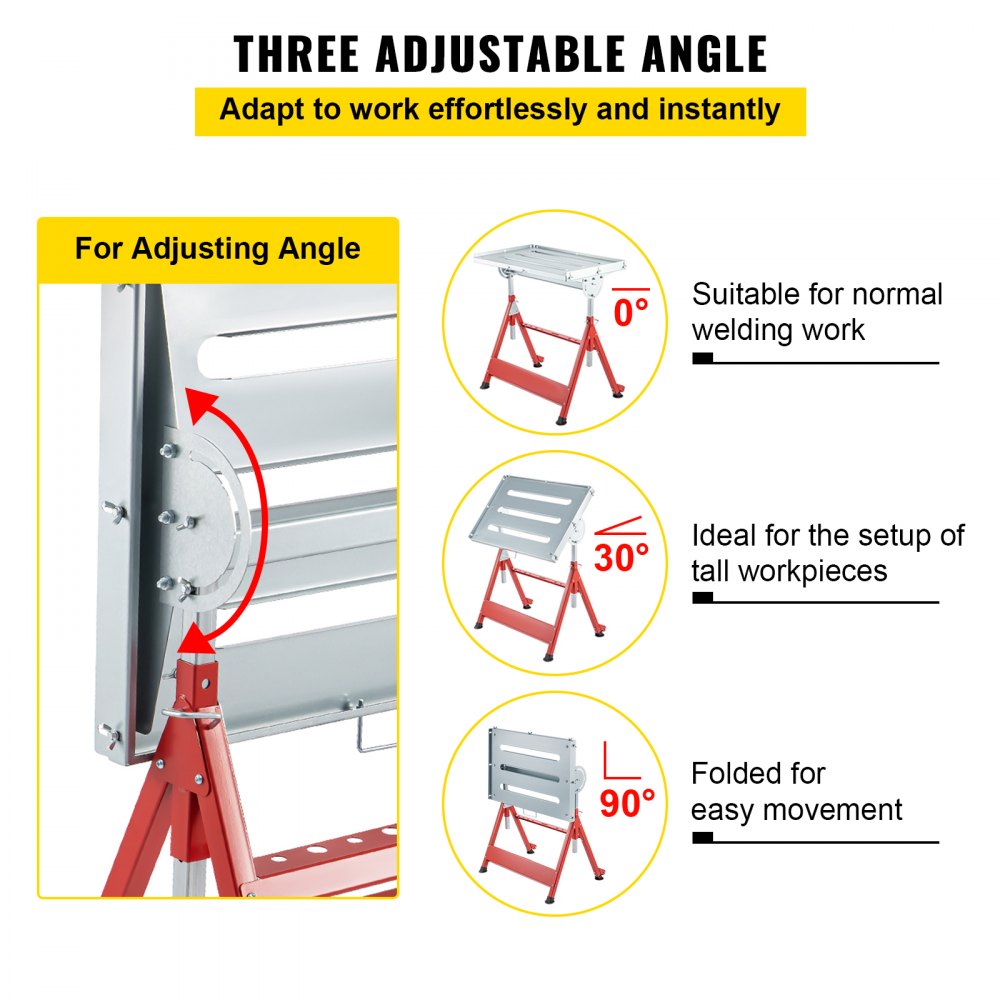 THREE ADJUSTABLE ANGLE

Adapt to work effortlessly and instantly

For Adjusting Angle

0°

Suitable for normal welding work

30°

Ideal for the setup of tall workpieces

90°

Folded for easy movement