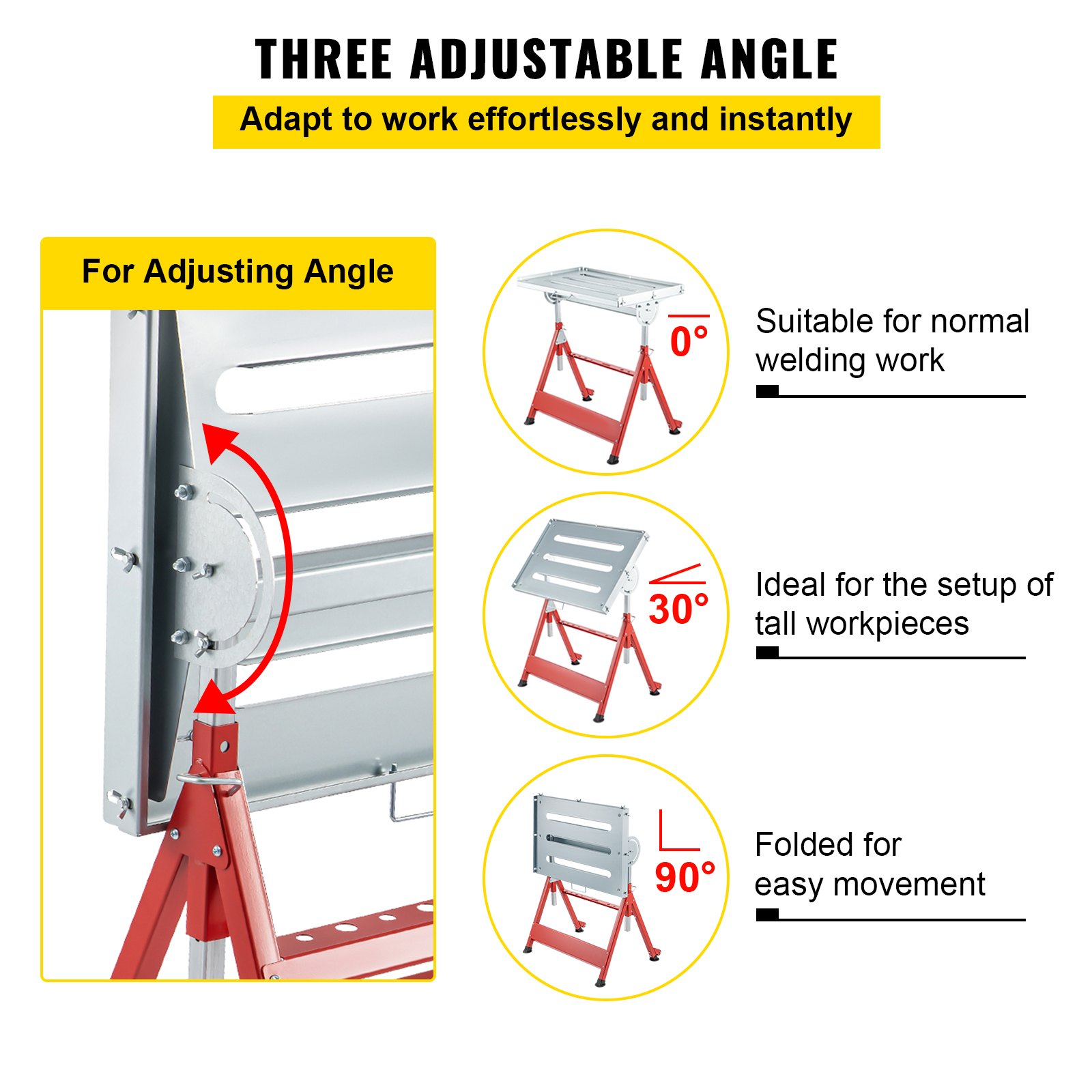 THREE ADJUSTABLE ANGLE

Adapt to work effortlessly and instantly

For Adjusting Angle

0°

Suitable for normal welding work

30°

Ideal for the setup of tall workpieces

90°

Folded for easy movement