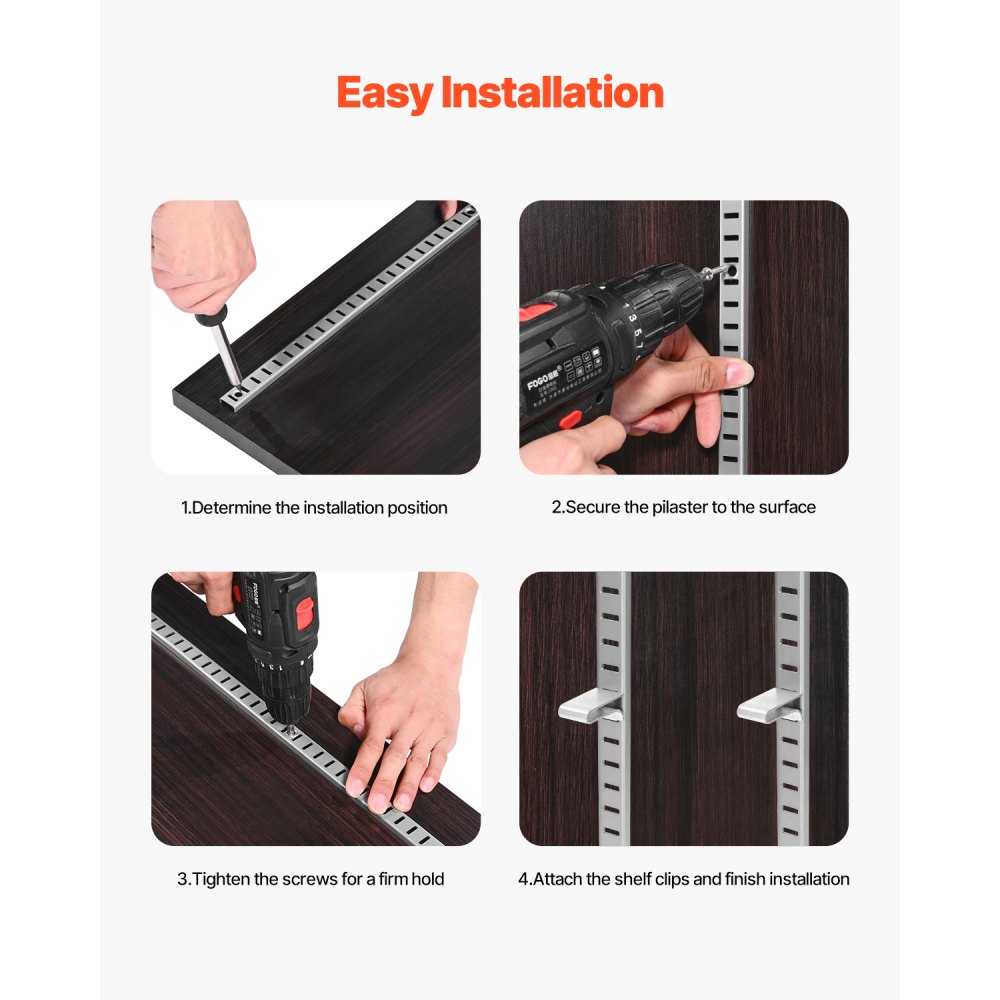 Easy Installation

FOGO

1.Determine the installation position

2.Secure the pilaster to the surface

3.Tighten the screws for a firm hold

4.Attach the shelf clips and finish installation