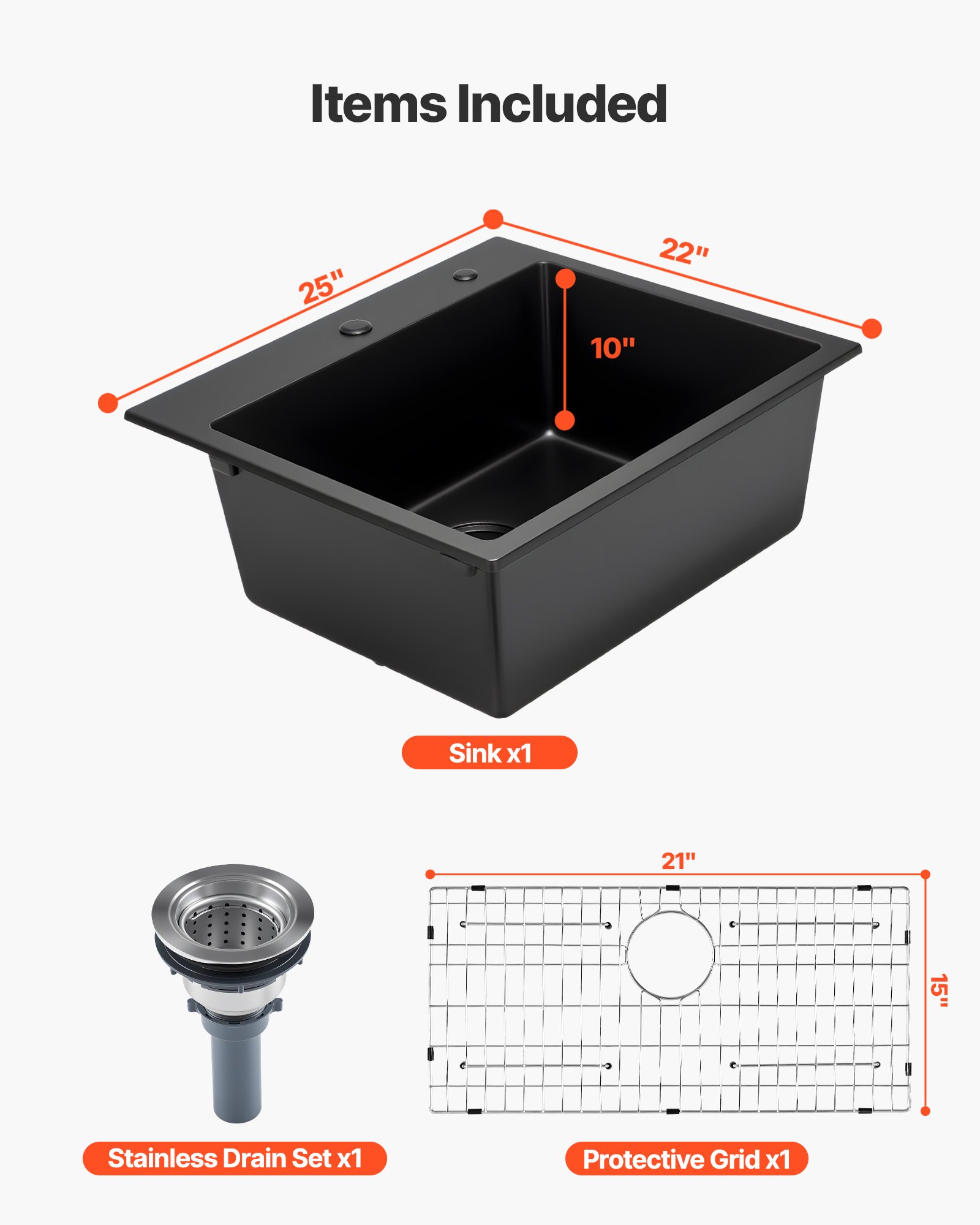 Items Included

25"

22"

10"

Sink x1

21"

15"

Stainless Drain Set x1

Protective Grid x1