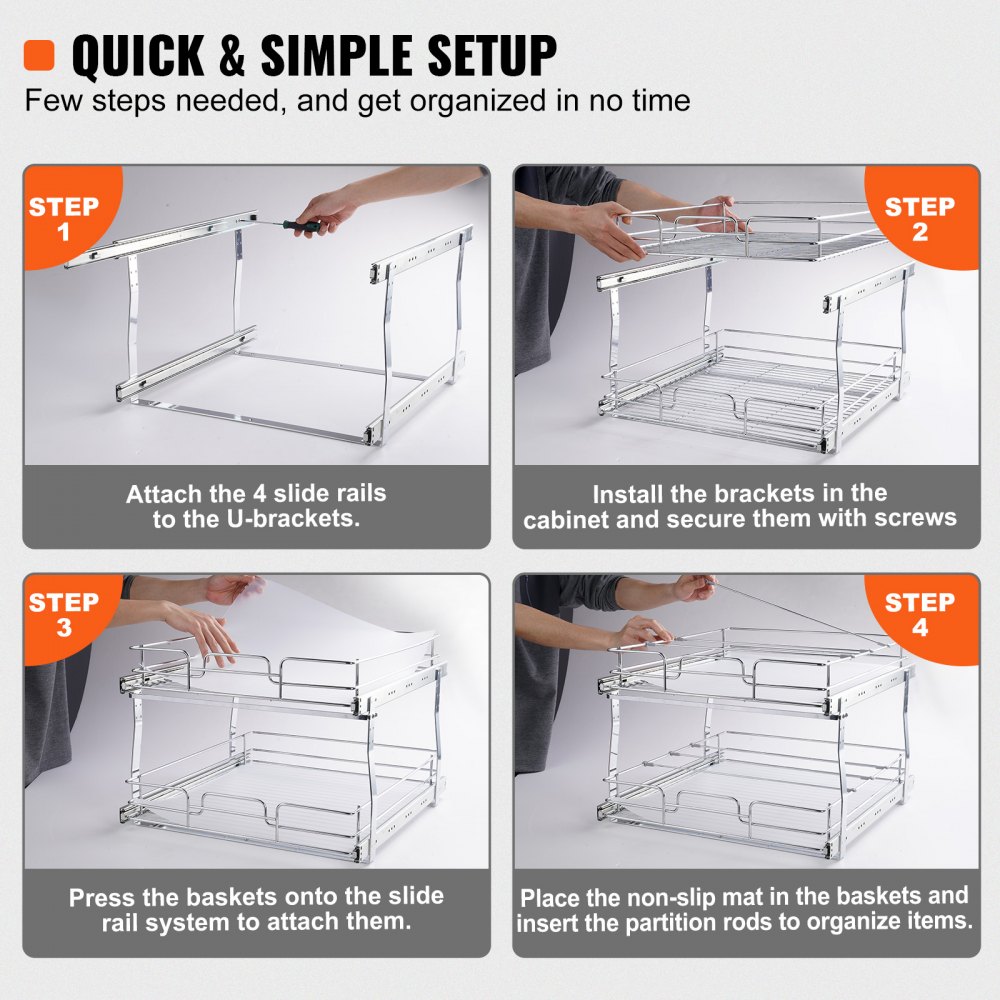 QUICK & SIMPLE SETUP

Few steps needed, and get organized in no time

STEP 1

Attach the 4 slide rails to the U-brackets.

STEP 2

Install the brackets in the cabinet and secure them with screws

STEP 3

Press the baskets onto the slide rail system to attach them.

STEP 4

Place the non-slip mat in the baskets and insert the partition rods to organize items.