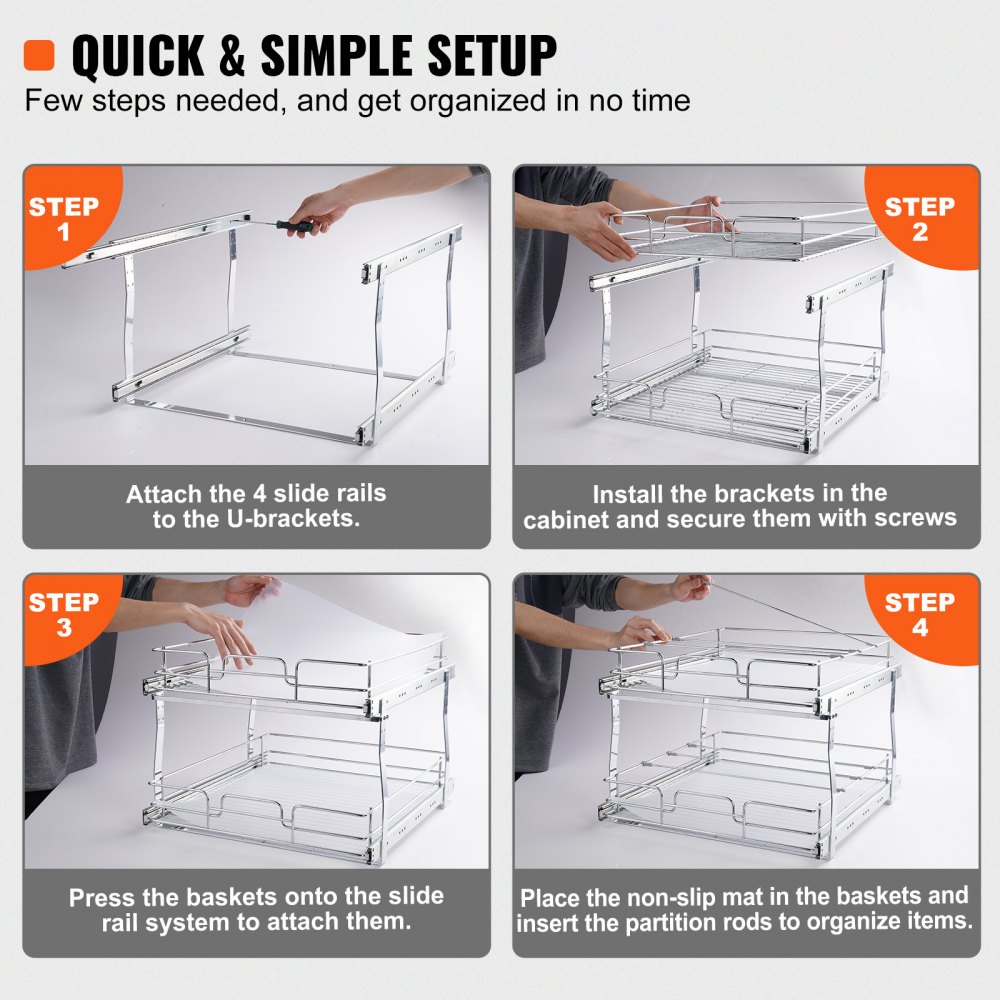 QUICK & SIMPLE SETUP

Few steps needed, and get organized in no time

STEP 1

Attach the 4 slide rails to the U-brackets.

STEP 2

Install the brackets in the cabinet and secure them with screws

STEP 3

Press the baskets onto the slide rail system to attach them.

STEP 4

Place the non-slip mat in the baskets and insert the partition rods to organize items.