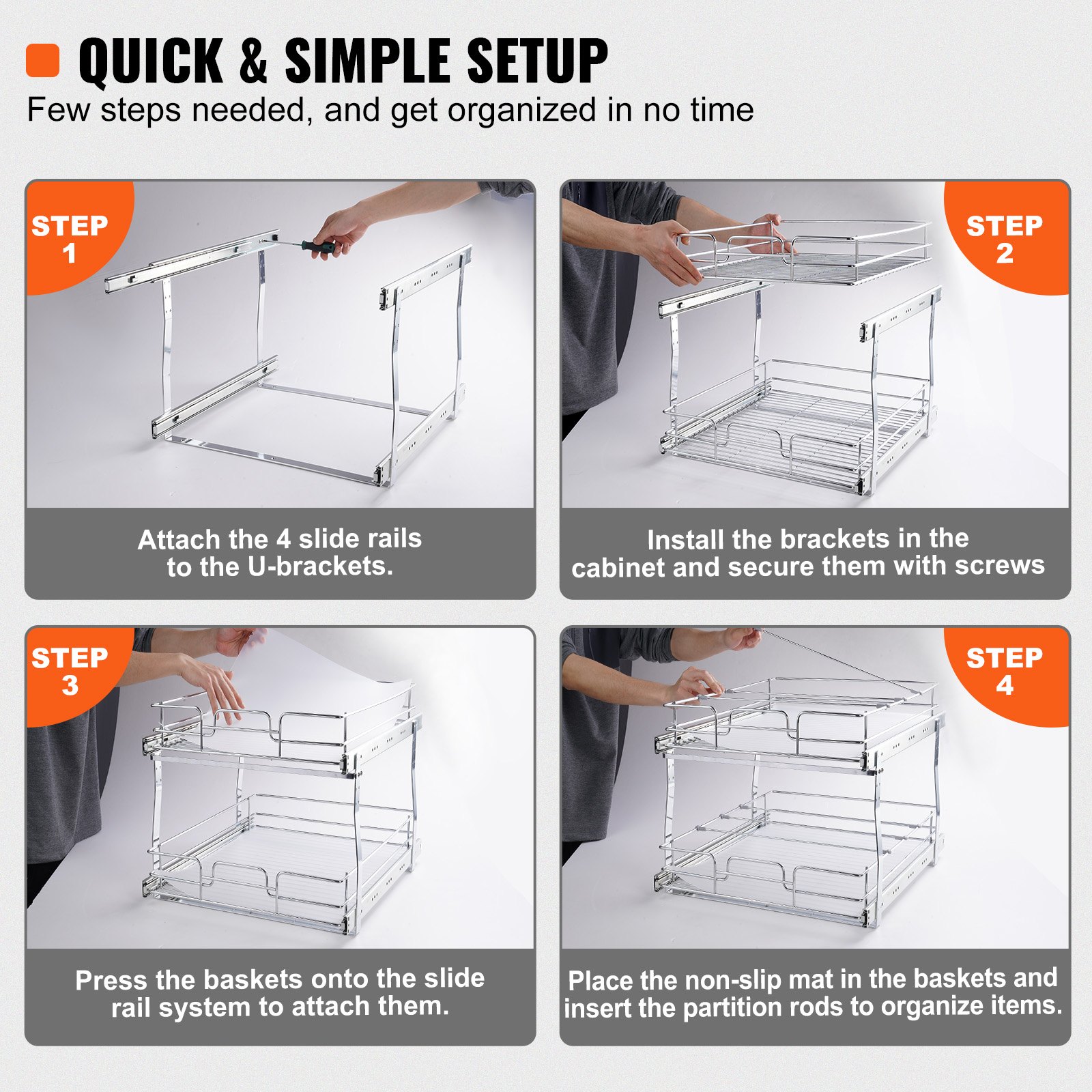 QUICK & SIMPLE SETUP
Few steps needed, and get organized in no time

STEP 1

Attach the 4 slide rails to the U-brackets.

STEP 2

Install the brackets in the cabinet and secure them with screws

STEP 3

Press the baskets onto the slide rail system to attach them.

STEP 4

Place the non-slip mat in the baskets and insert the partition rods to organize items.