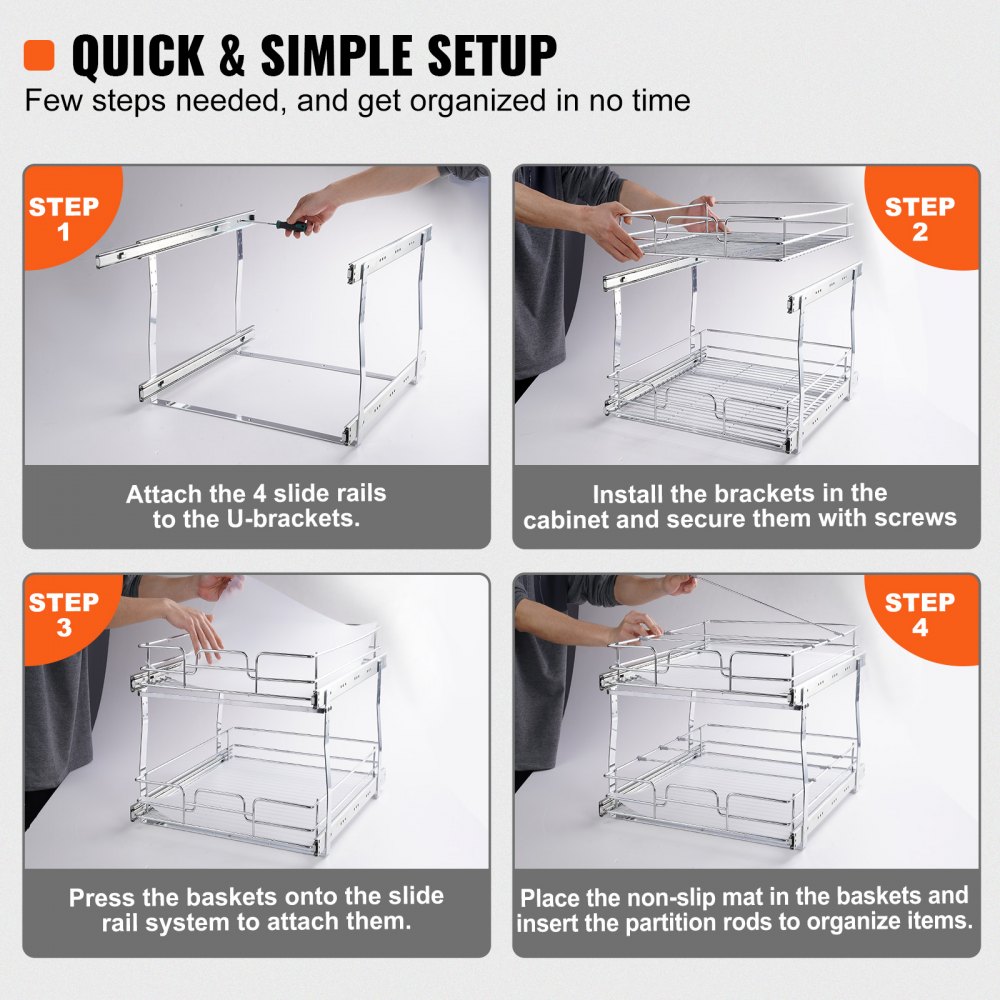 QUICK & SIMPLE SETUP
Few steps needed, and get organized in no time

STEP 1

Attach the 4 slide rails to the U-brackets.

STEP 2

Install the brackets in the cabinet and secure them with screws

STEP 3

Press the baskets onto the slide rail system to attach them.

STEP 4

Place the non-slip mat in the baskets and insert the partition rods to organize items.