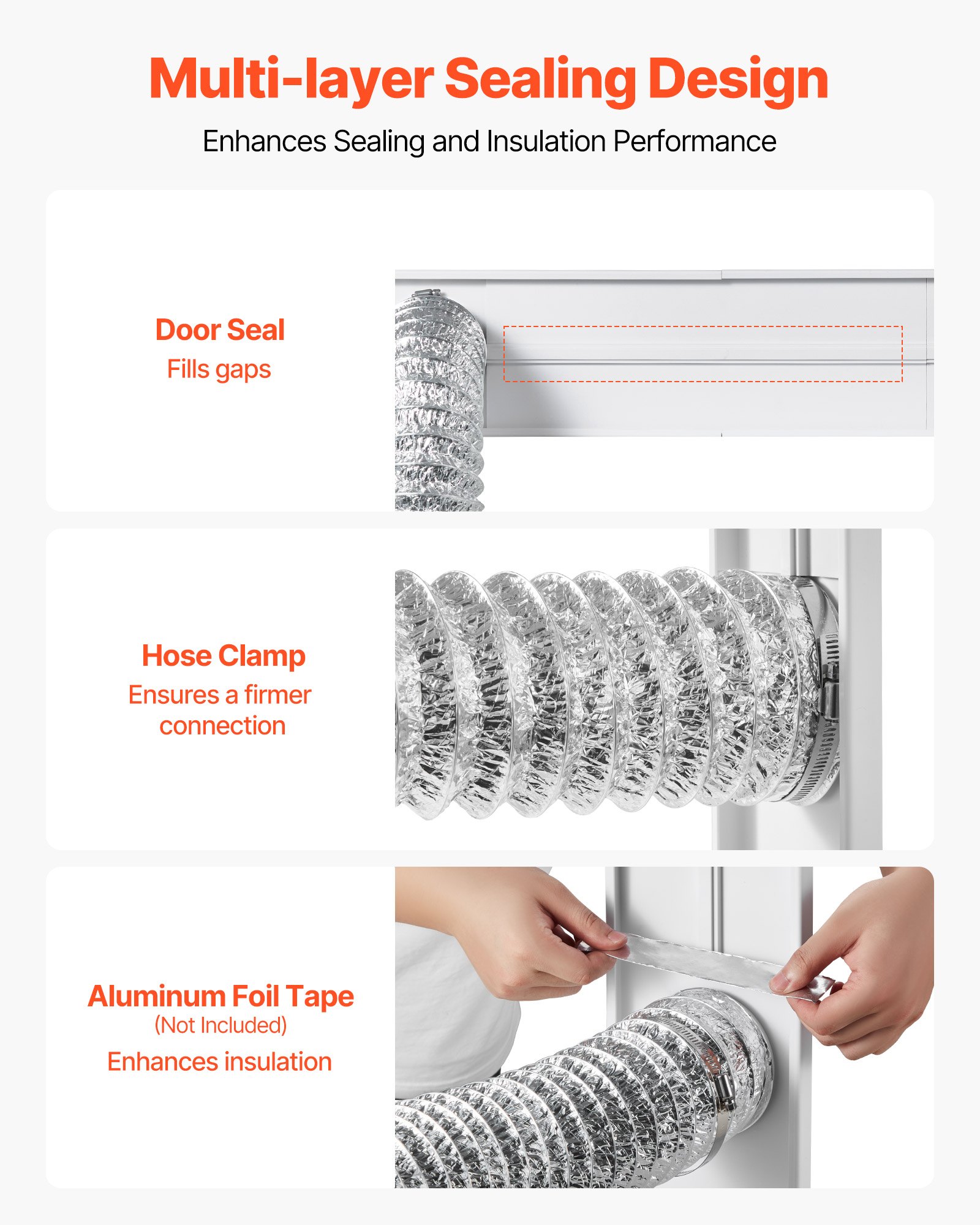 Multi-layer Sealing Design

Enhances Sealing and Insulation Performance

Door Seal
Fills gaps

Hose Clamp
Ensures a firmer connection

Aluminum Foil Tape
(Not Included)
Enhances insulation