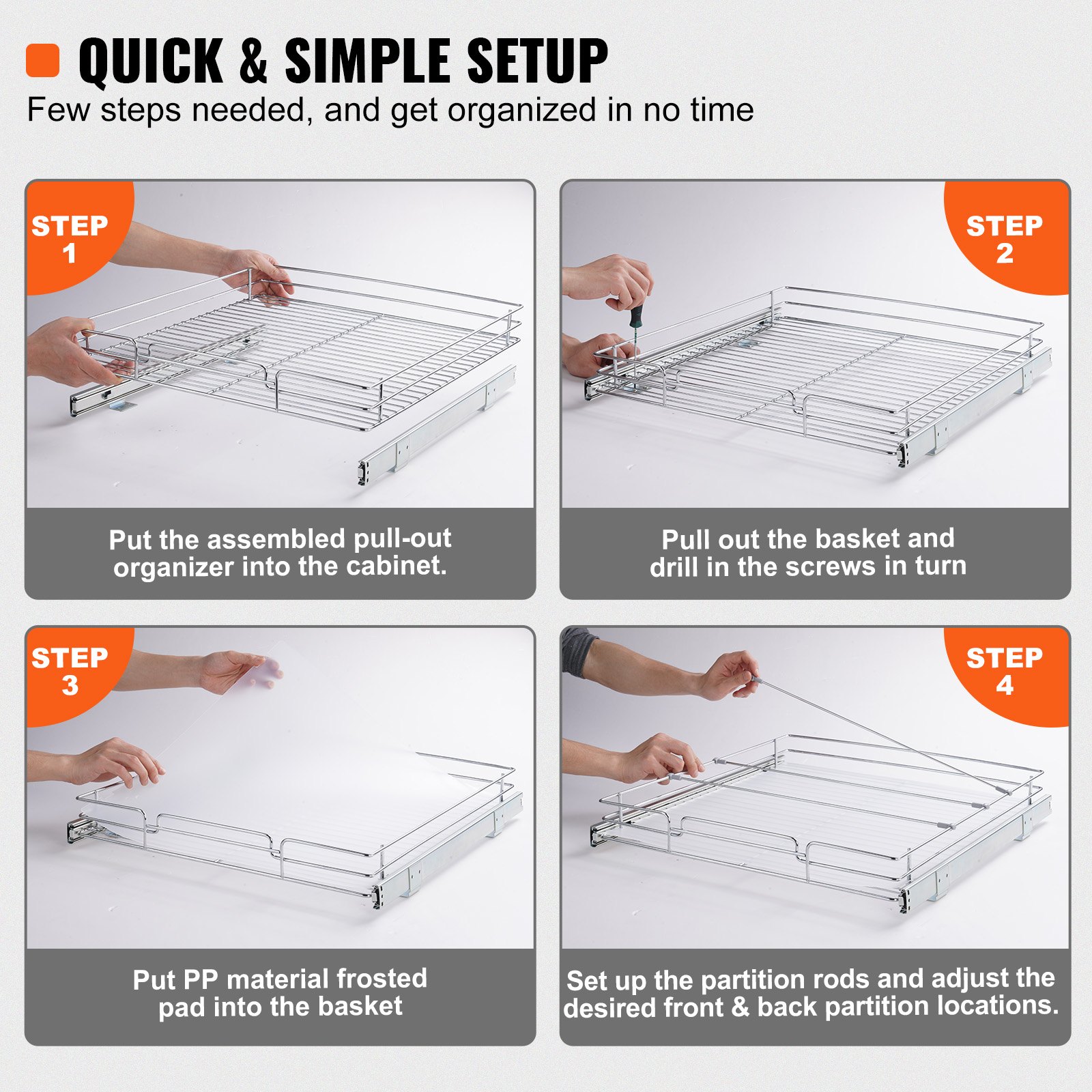 QUICK & SIMPLE SETUP

Few steps needed, and get organized in no time

STEP 1

Put the assembled pull-out organizer into the cabinet.

STEP 2

Pull out the basket and drill in the screws in turn

STEP 3

Put PP material frosted pad into the basket

STEP 4

Set up the partition rods and adjust the desired front & back partition locations.