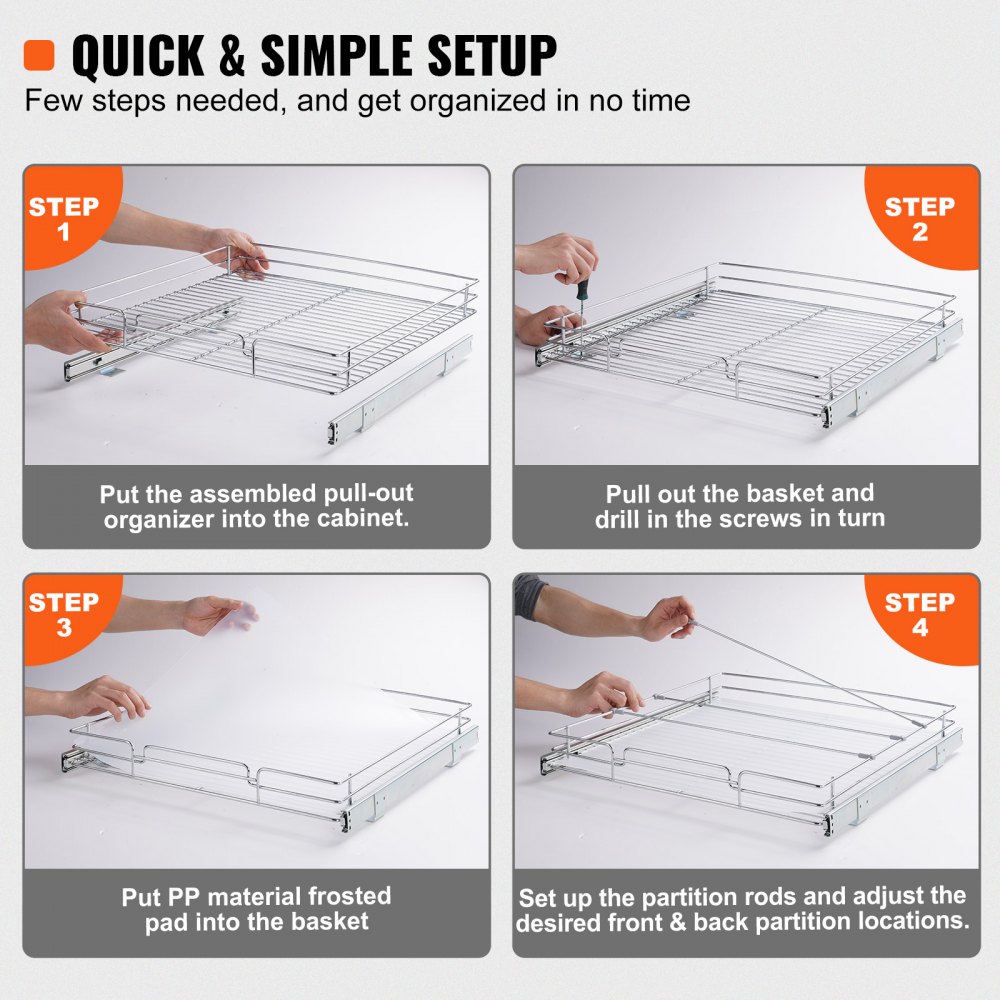 QUICK & SIMPLE SETUP
Few steps needed, and get organized in no time

STEP 1

Put the assembled pull-out organizer into the cabinet.

STEP 2

Pull out the basket and drill in the screws in turn

STEP 3

Put PP material frosted pad into the basket

STEP 4

Set up the partition rods and adjust the desired front & back partition locations.