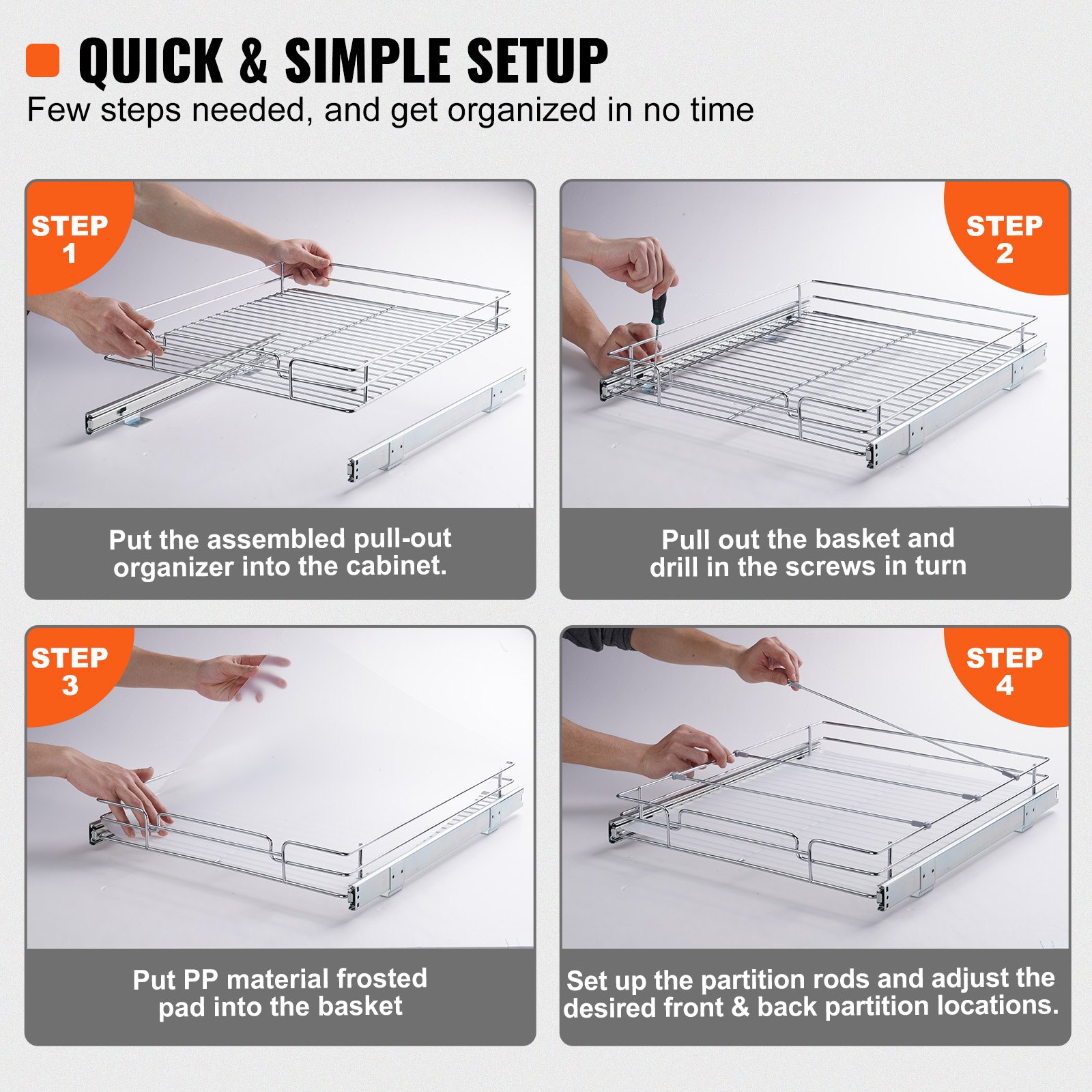 QUICK & SIMPLE SETUP
Few steps needed, and get organized in no time

STEP 1

Put the assembled pull-out organizer into the cabinet.

STEP 2

Pull out the basket and drill in the screws in turn

STEP 3

Put PP material frosted pad into the basket

STEP 4

Set up the partition rods and adjust the desired front & back partition locations.