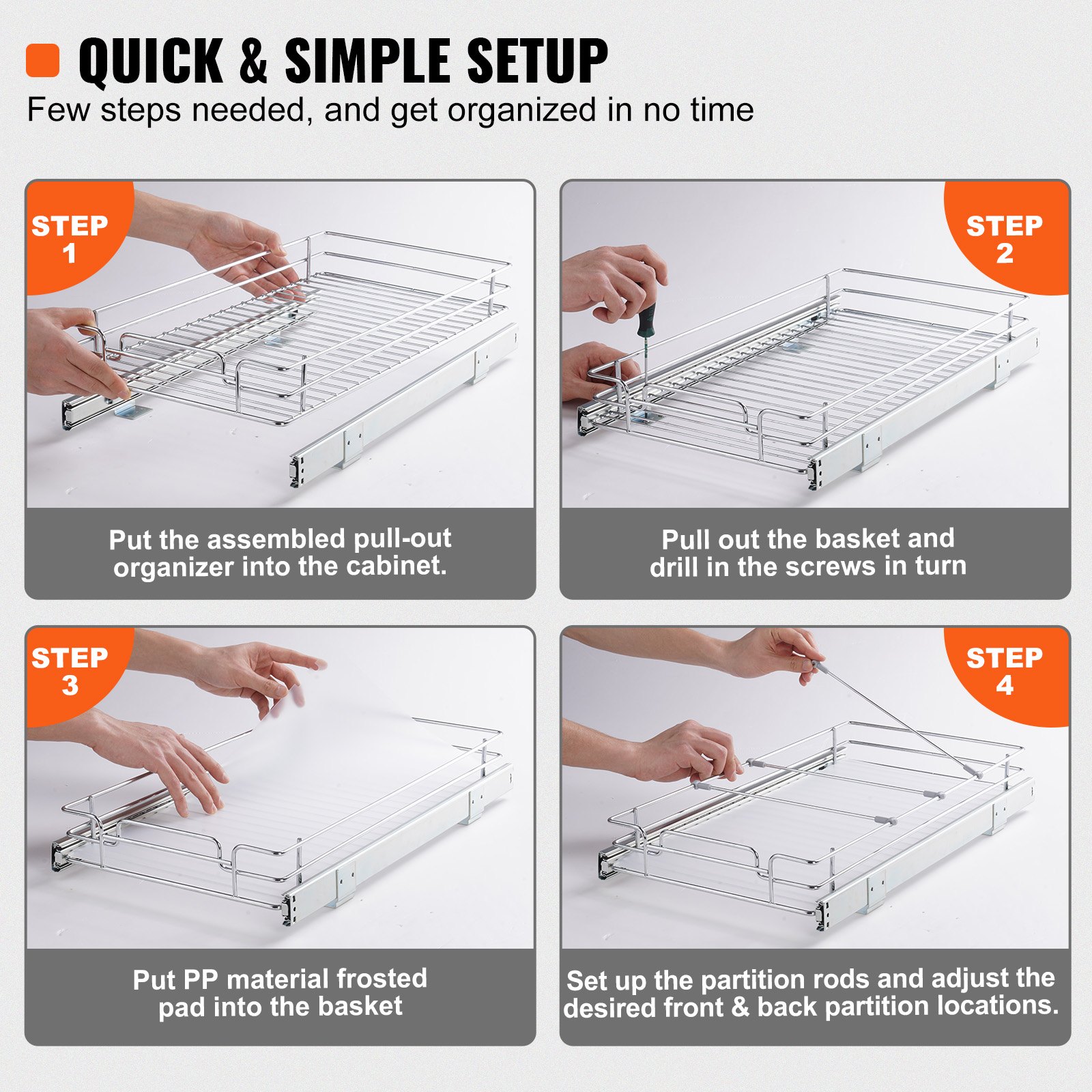 QUICK & SIMPLE SETUP
Few steps needed, and get organized in no time

STEP 1

Put the assembled pull-out organizer into the cabinet.

STEP 2

Pull out the basket and drill in the screws in turn

STEP 3

Put PP material frosted pad into the basket

STEP 4

Set up the partition rods and adjust the desired front & back partition locations.